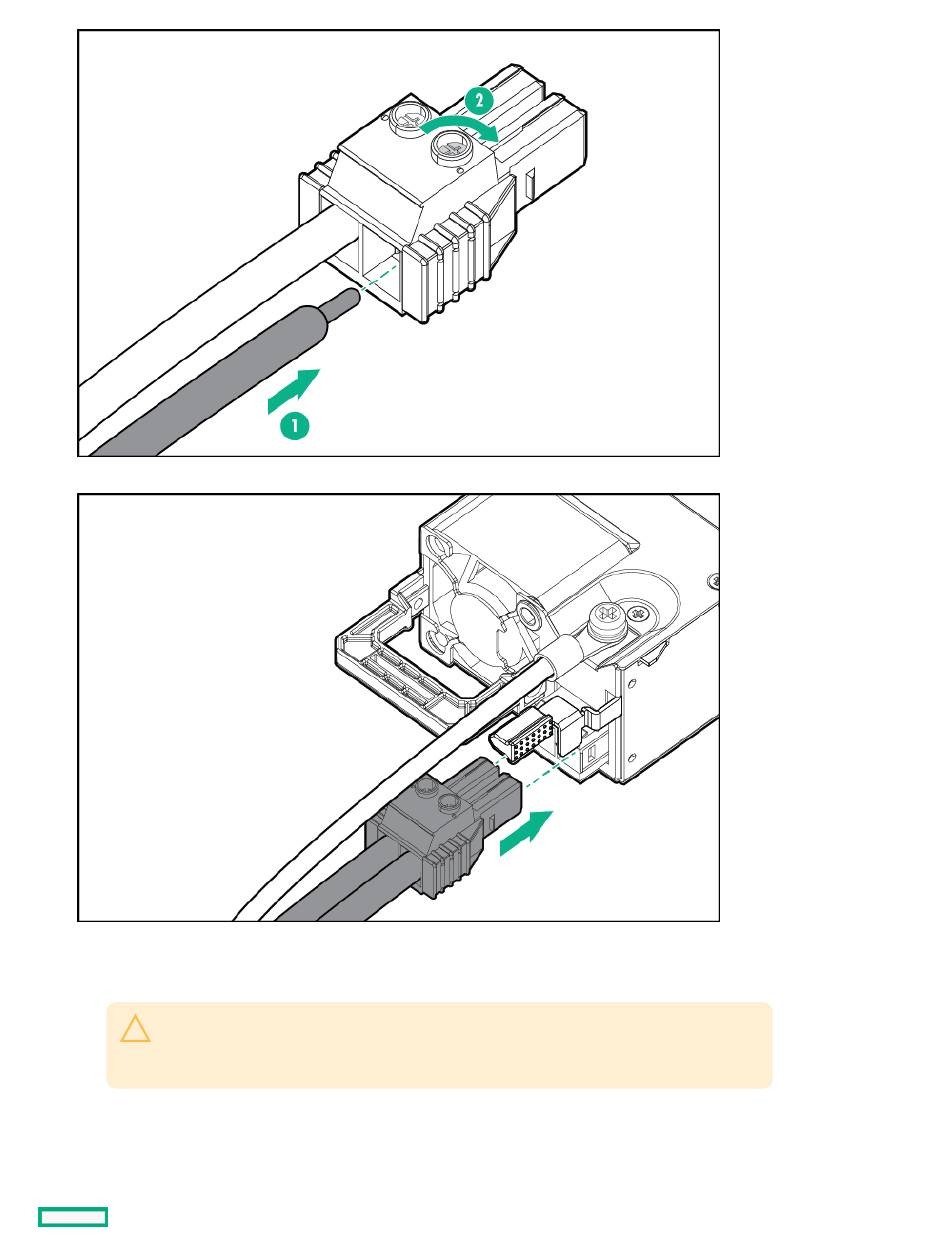 2

1