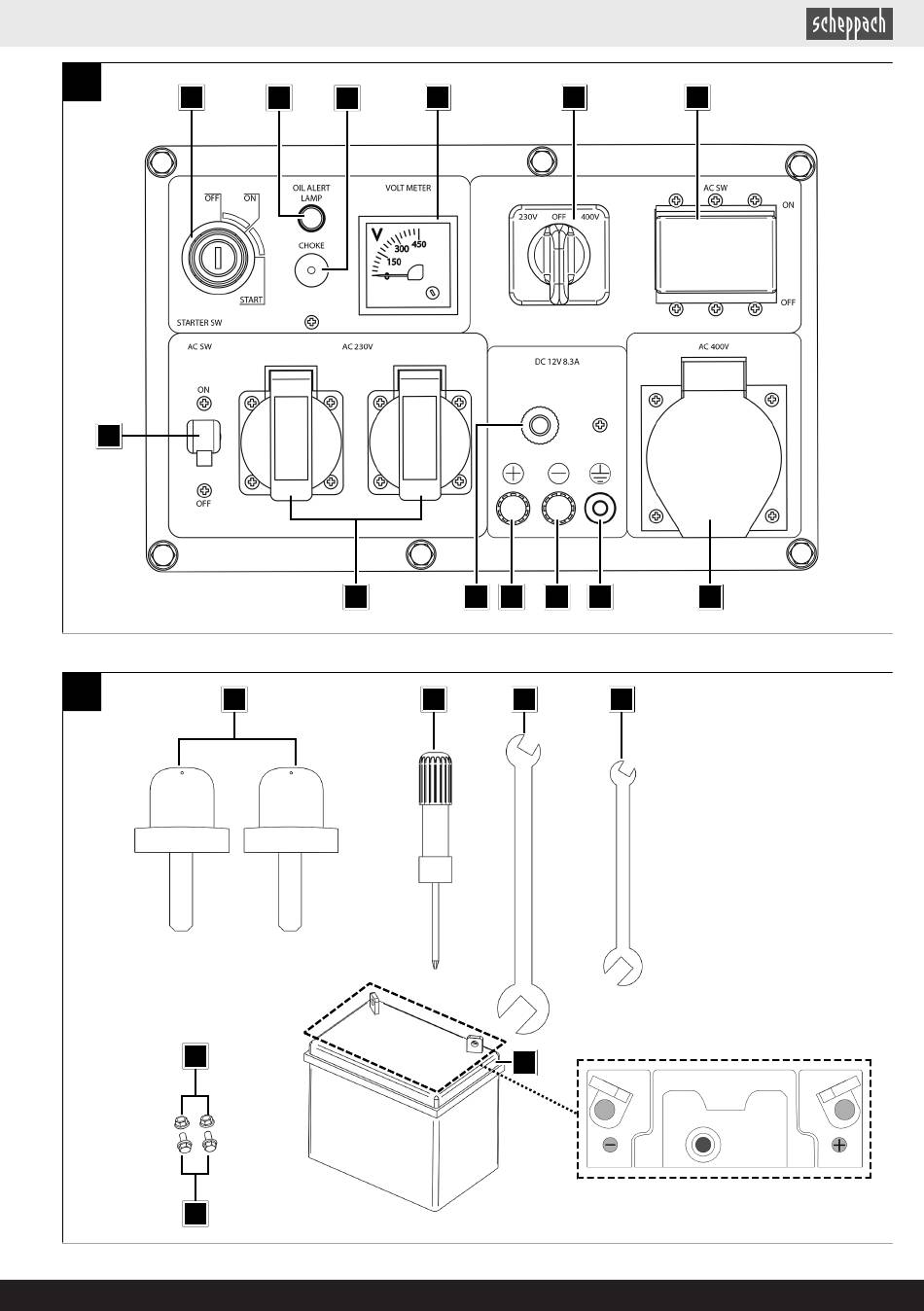 scheppach

OFF
ON
START
STARTER SW
OIL ALERT LAMP
CHOKE
VOLT METER
V
150
300
450
230V
OFF
400V
AC SW
ON
OFF
AC SW
ON
OFF
AC 230V
DC 12V 8.3A
AC 400V