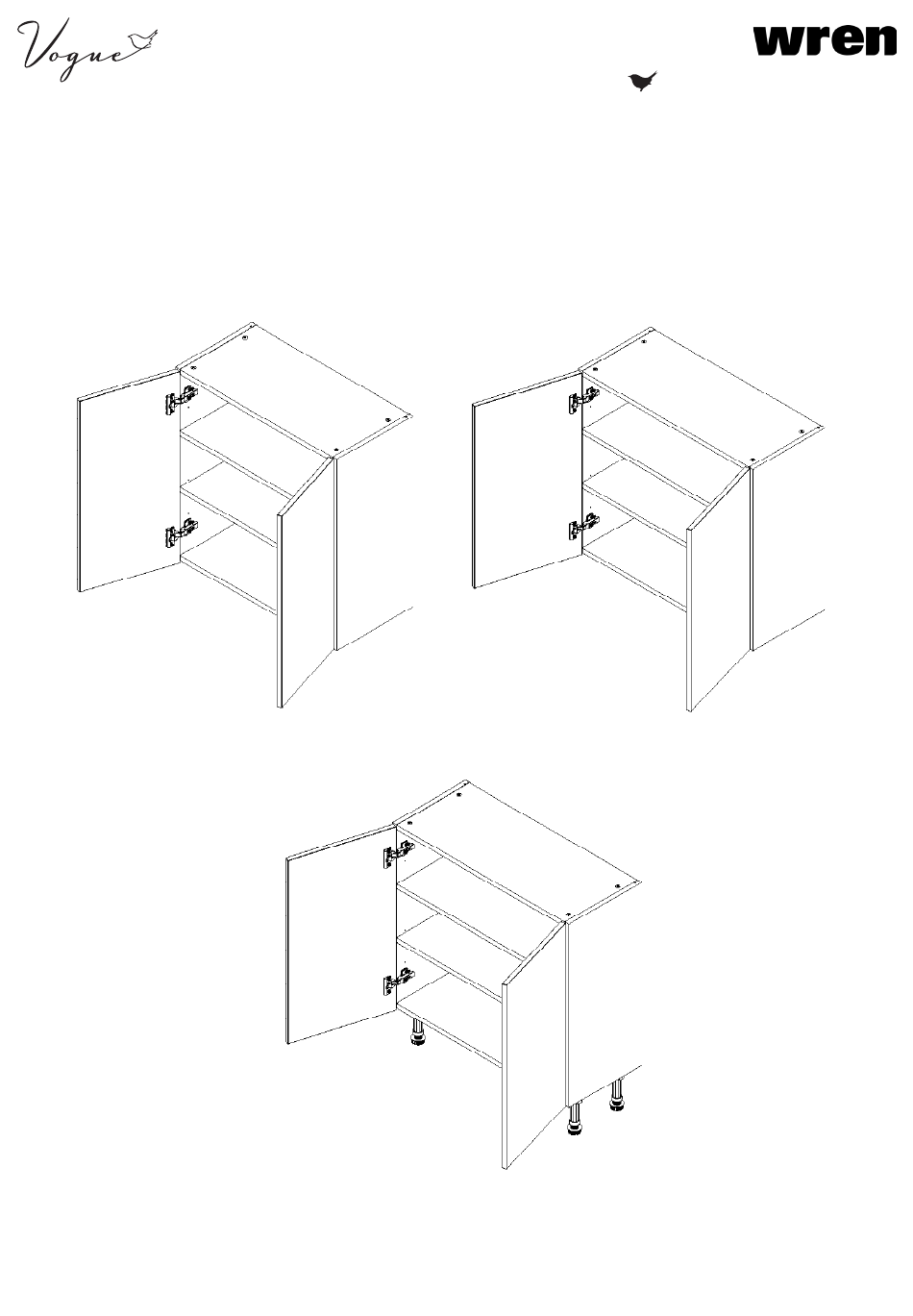 Vogue

wren