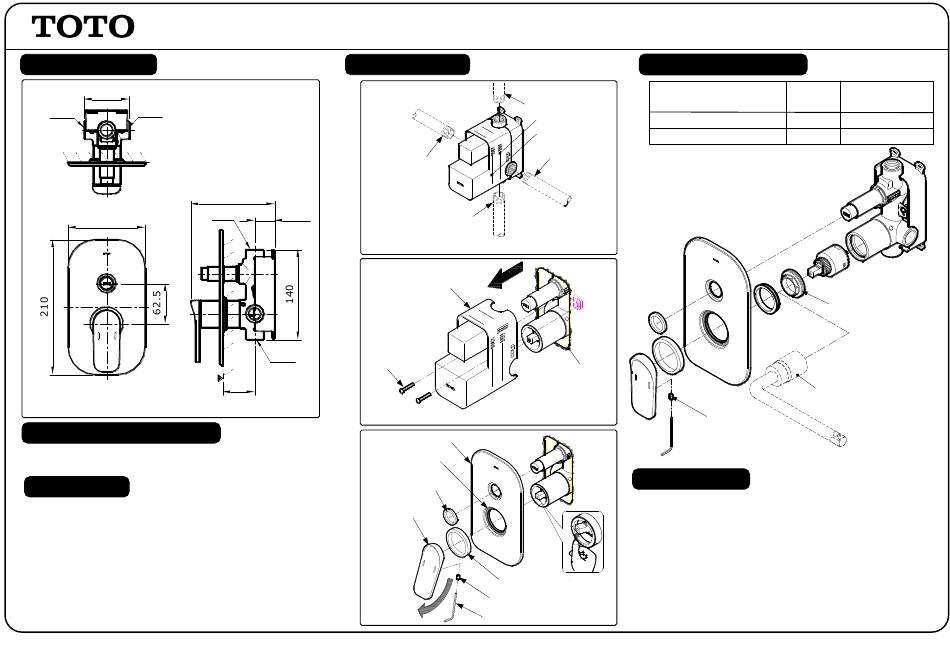 TOTO

210

62.5

140