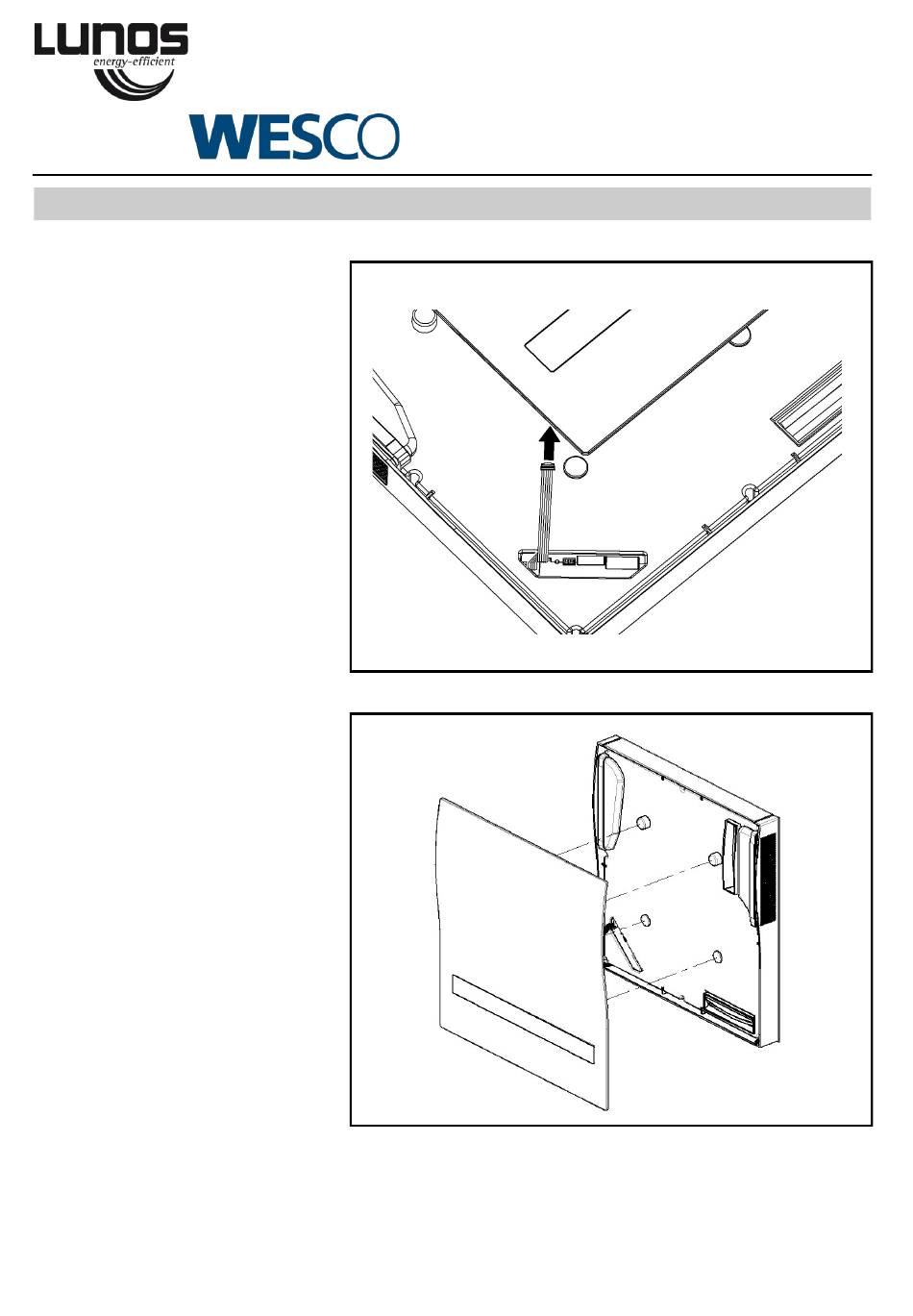 LUNOS
energy-efficient

WESCO