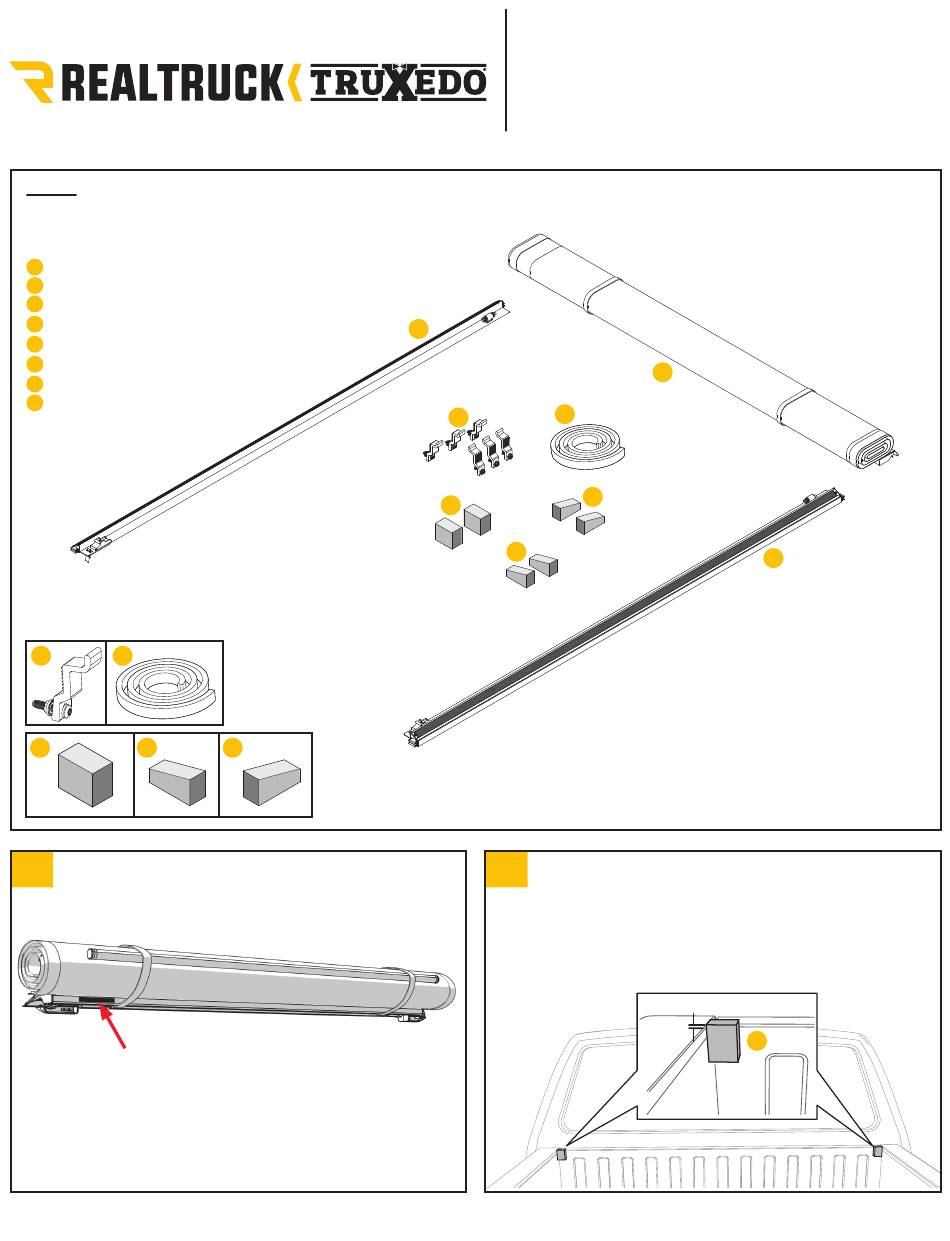 REALTRUCK TRUXEDO