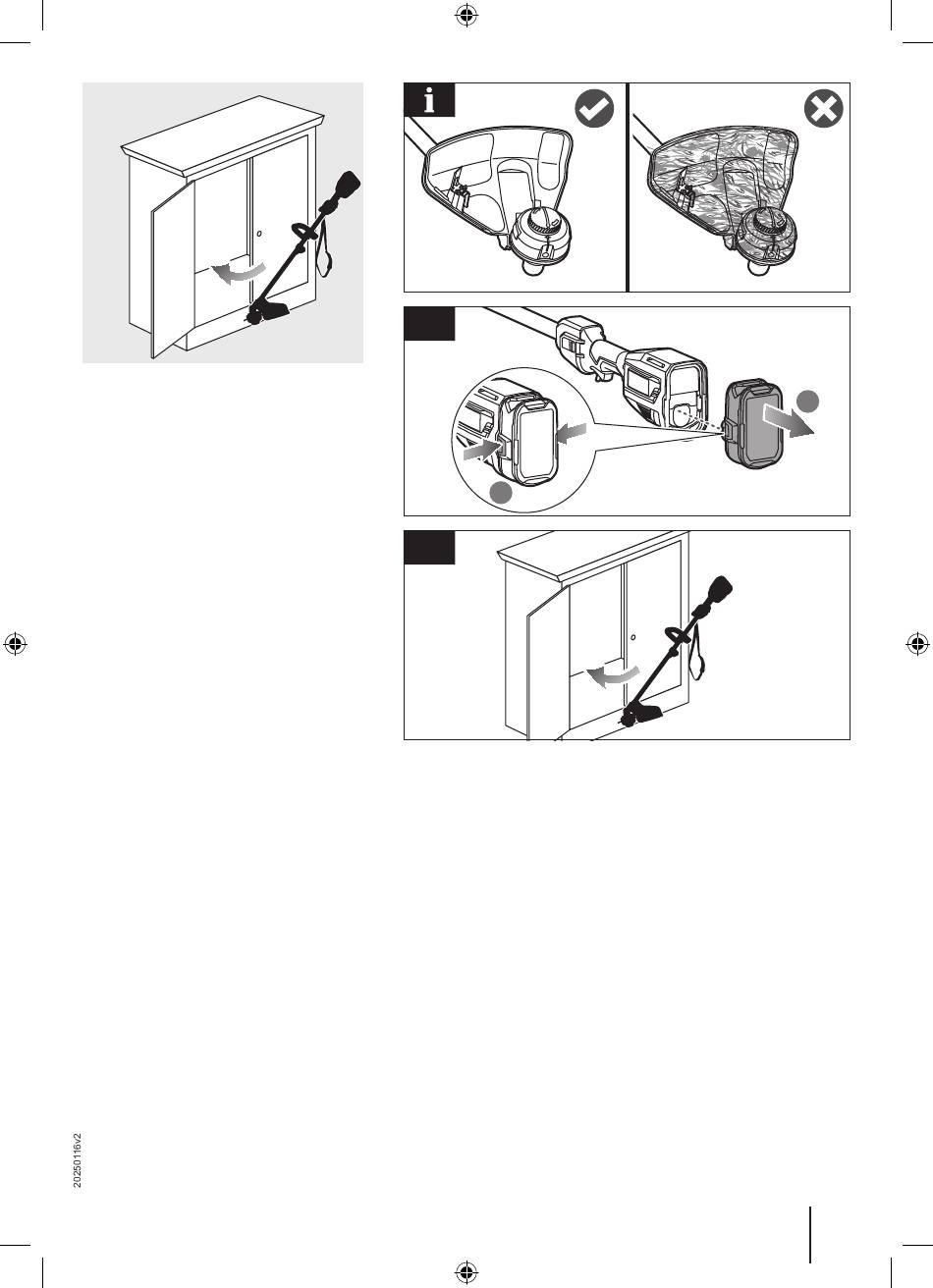 i

20250116v2