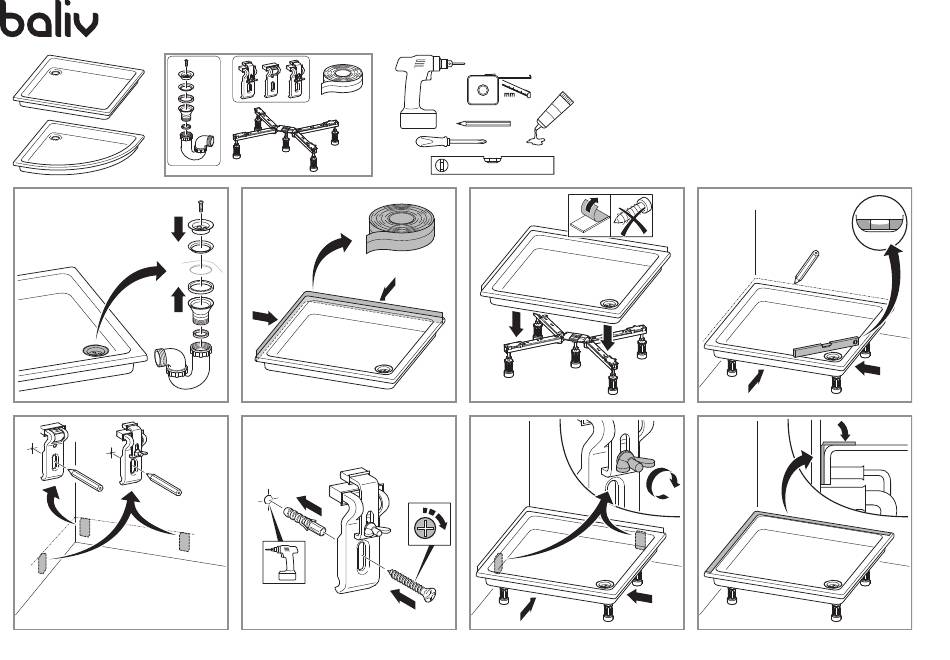 baliv

mm