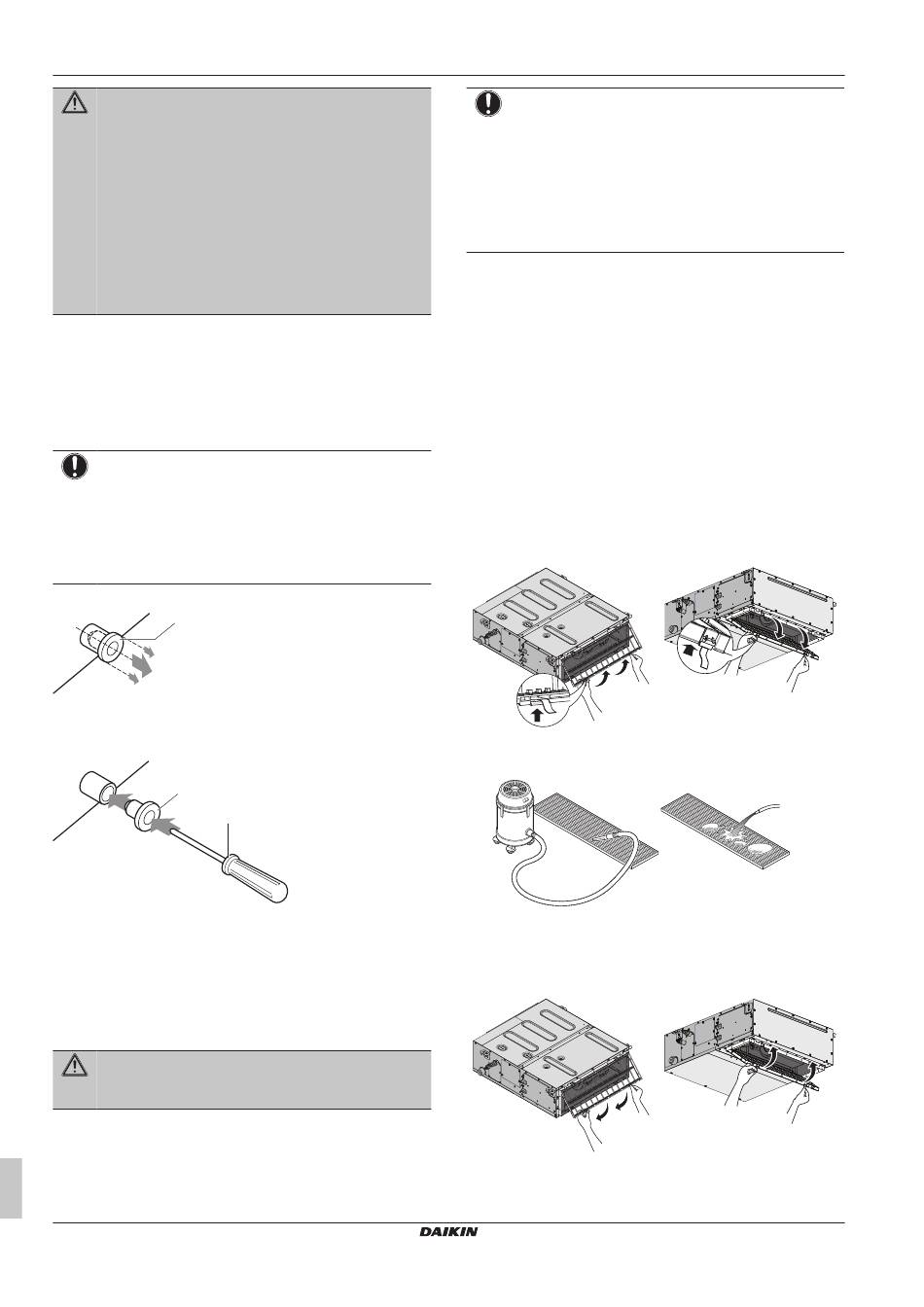 DAIKIN