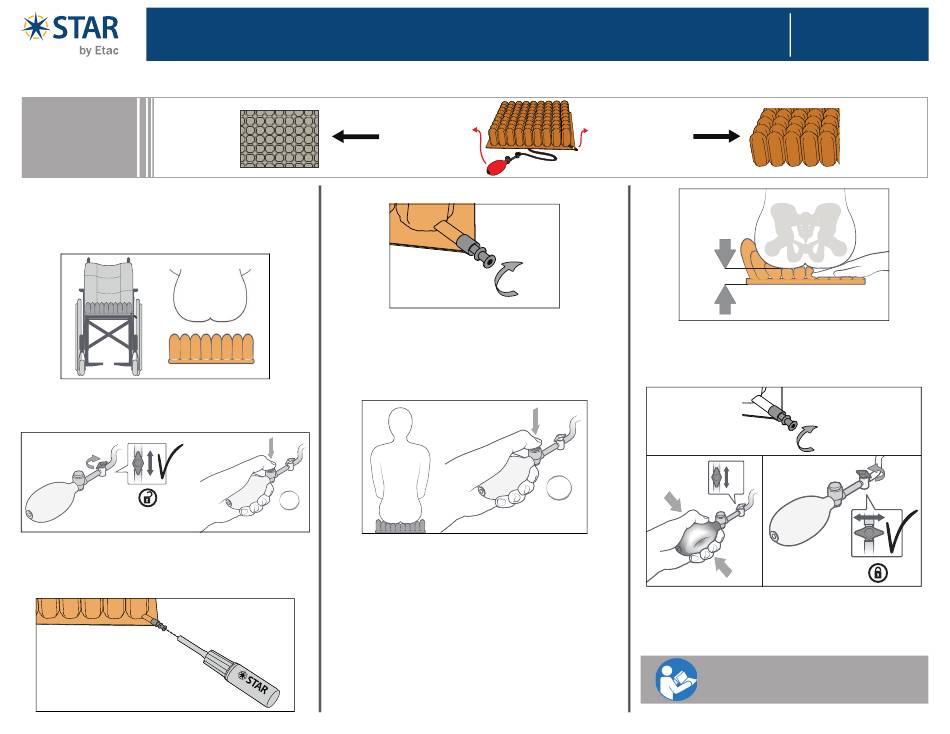 STAR
by Etac

STAR