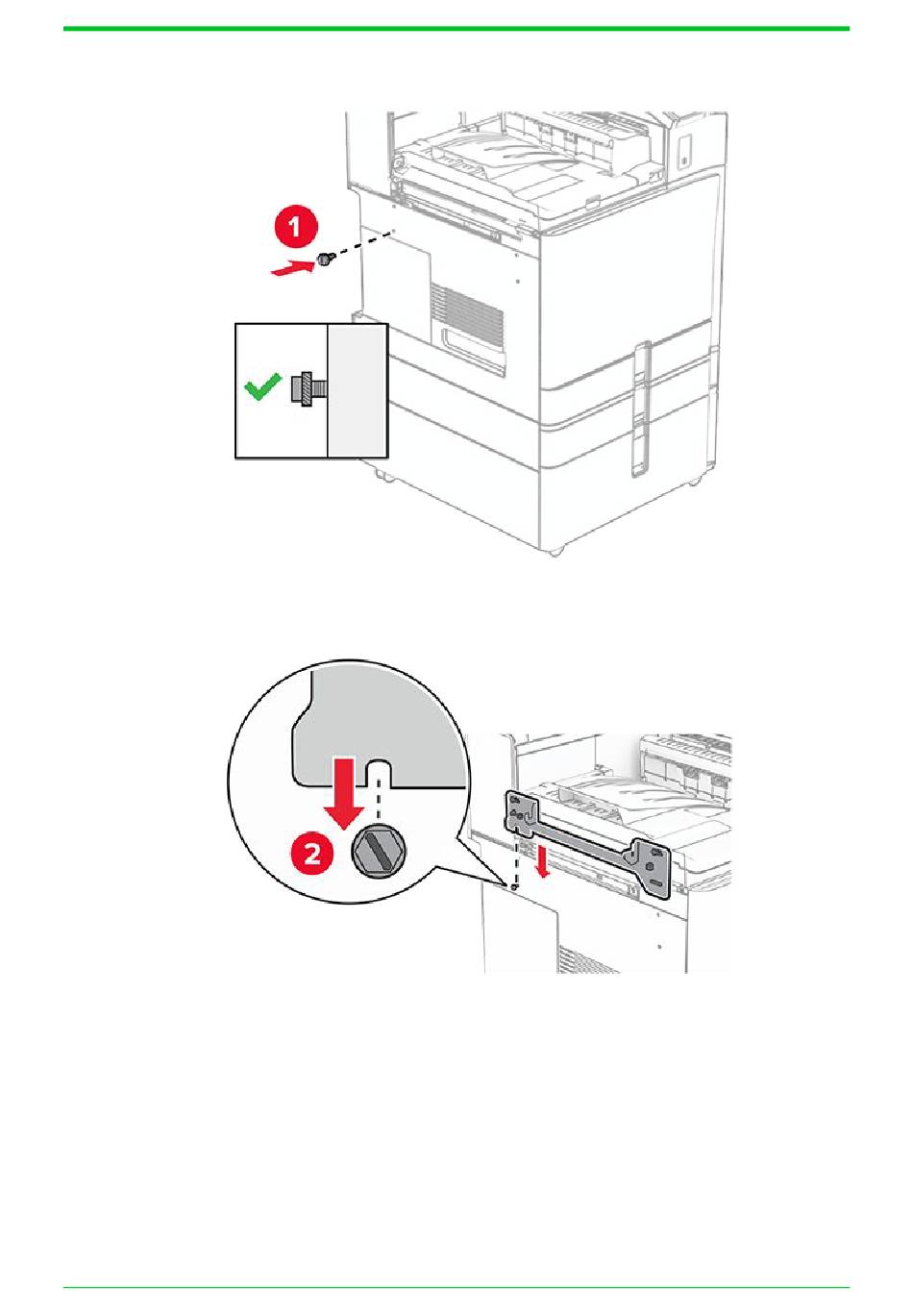 1

2