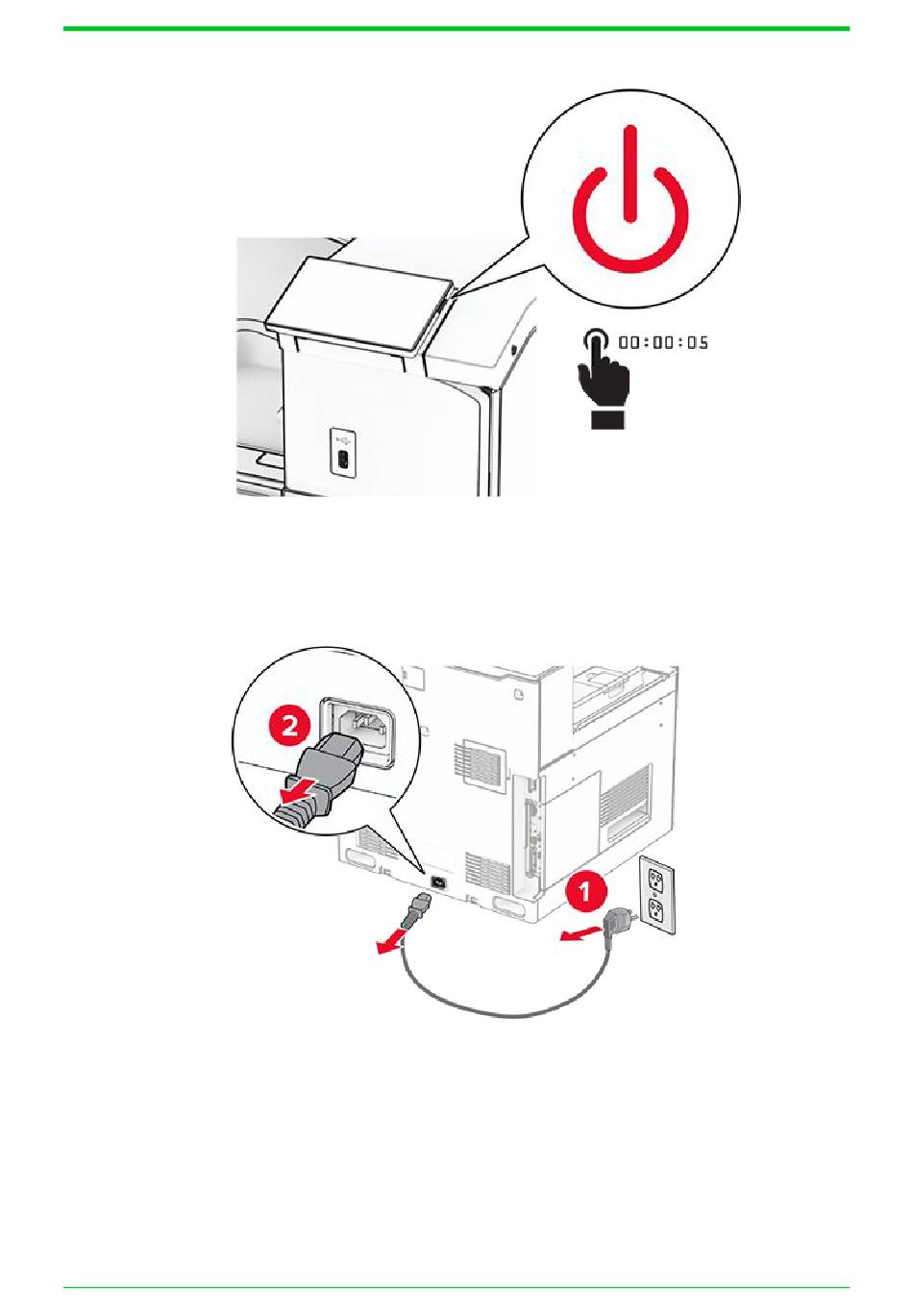 00:00:05

2

1