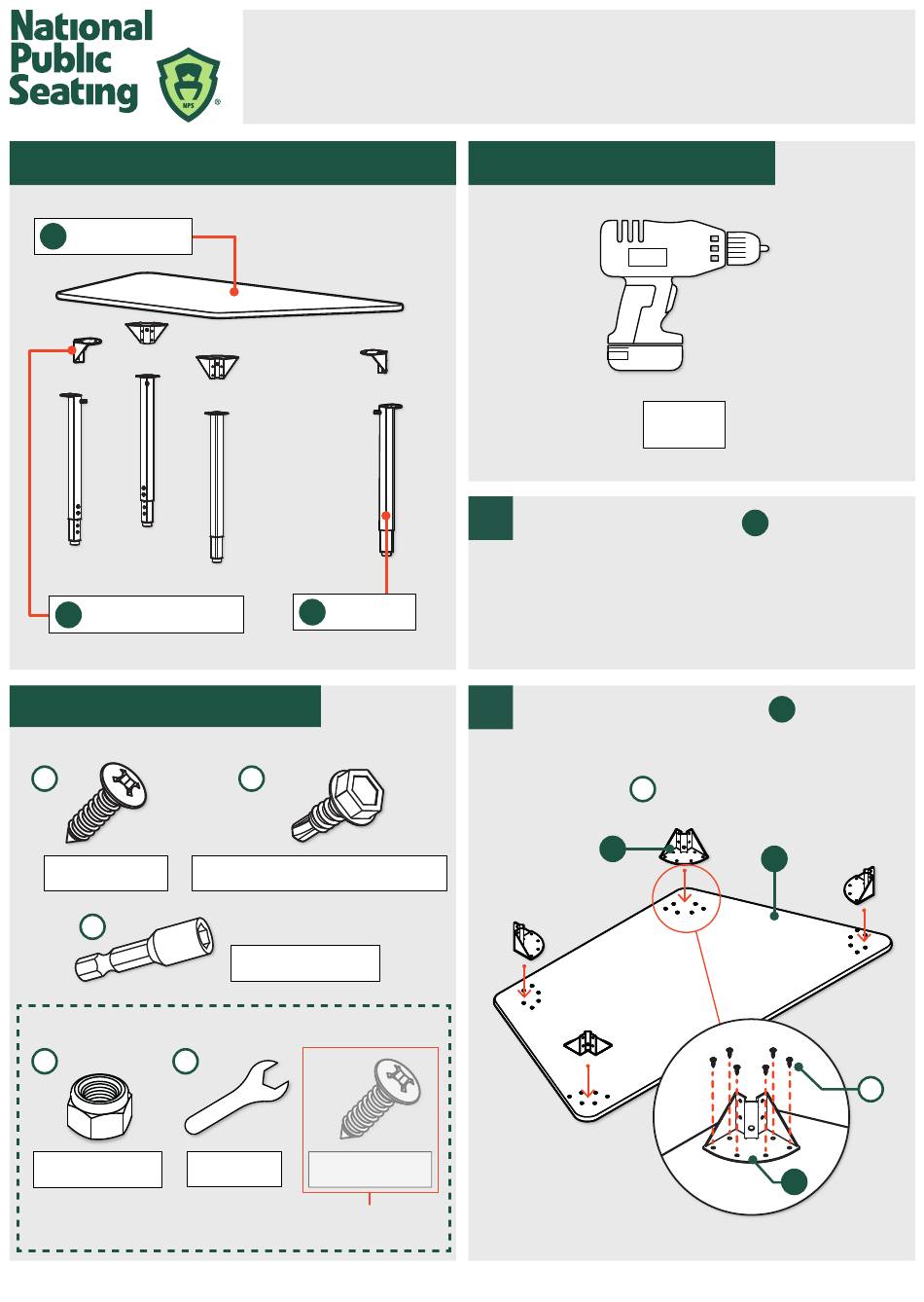 National Public Seating

NPS