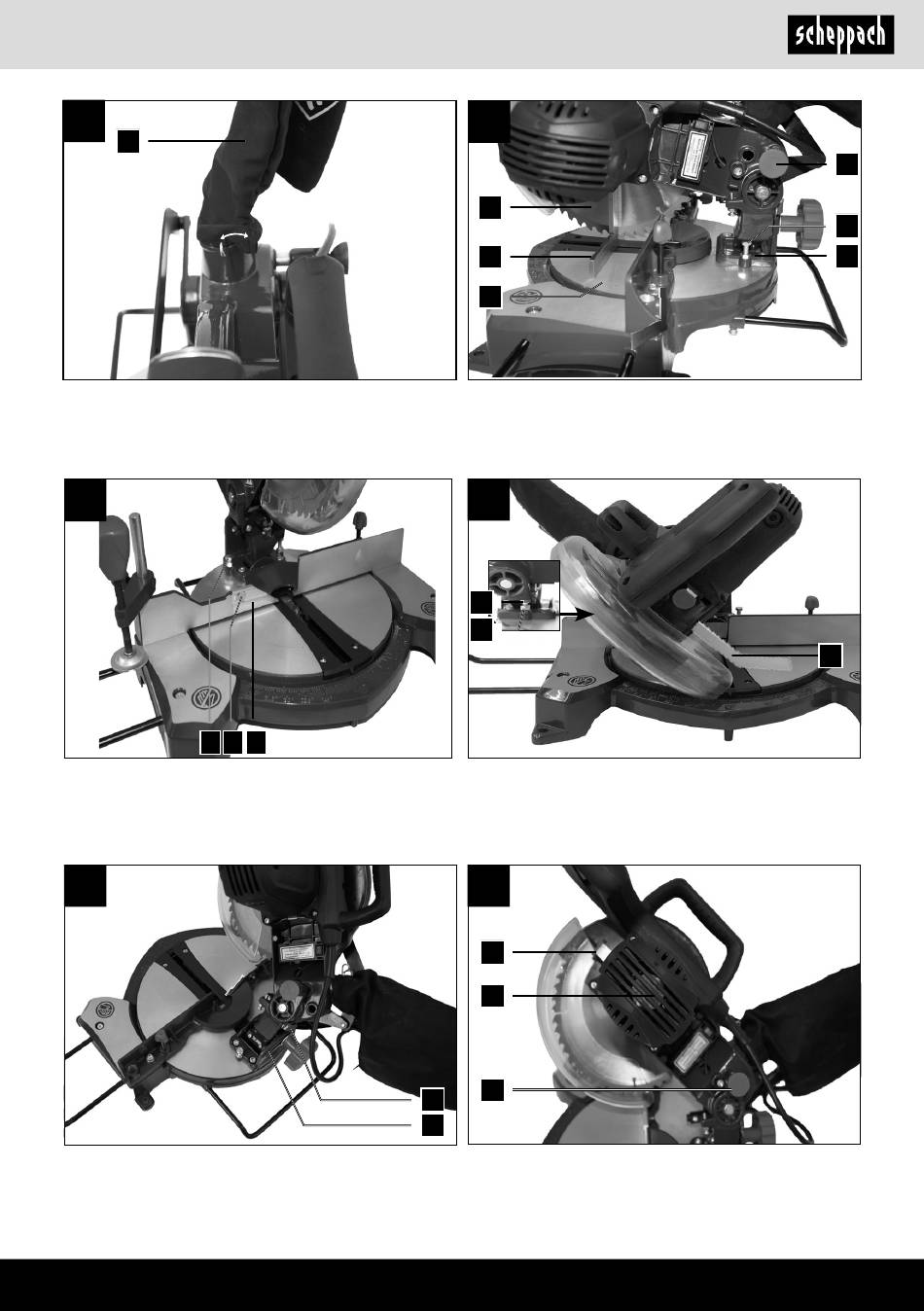 scheppach