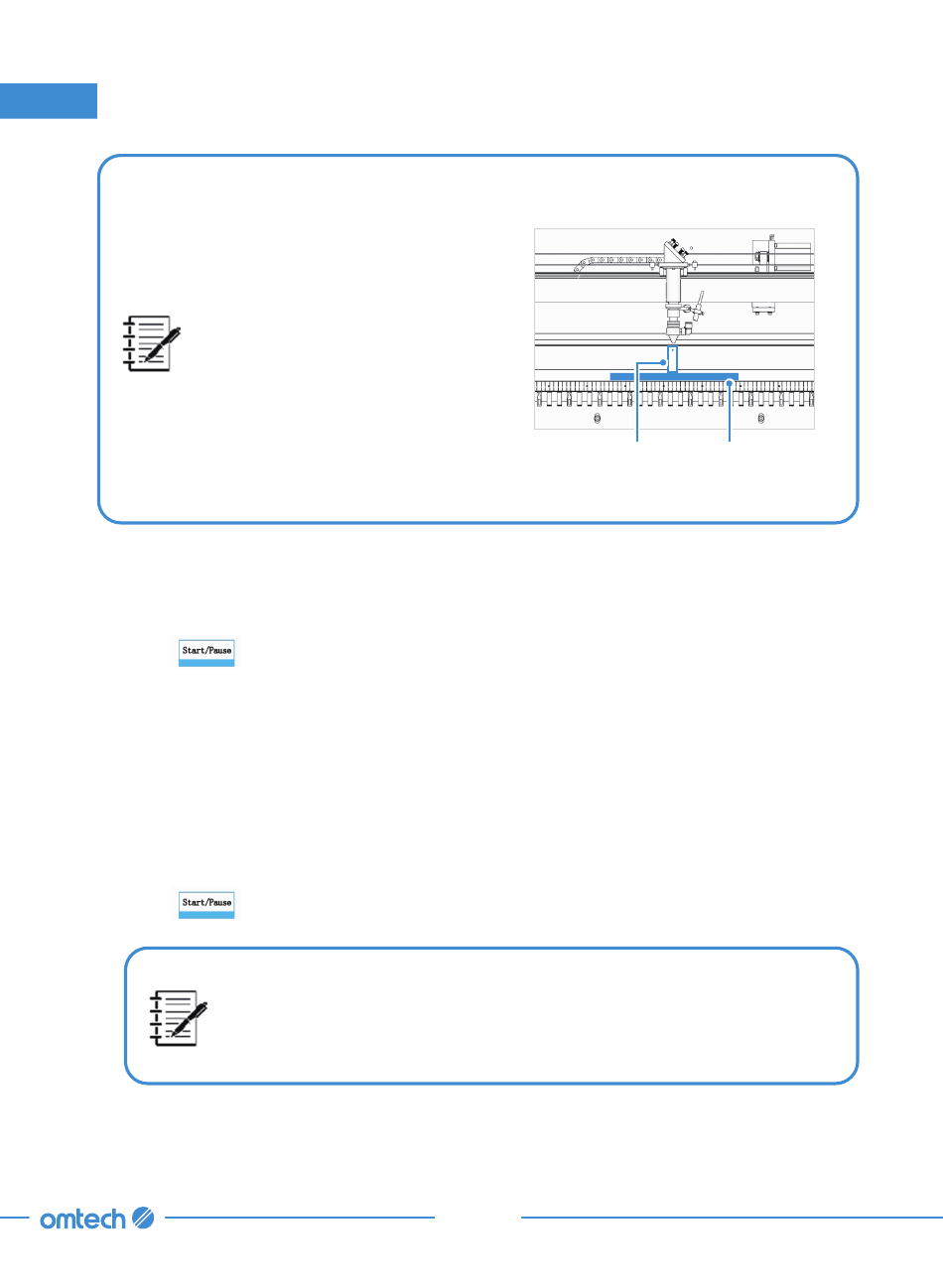 Start/Pause

Start/Pause

omtech