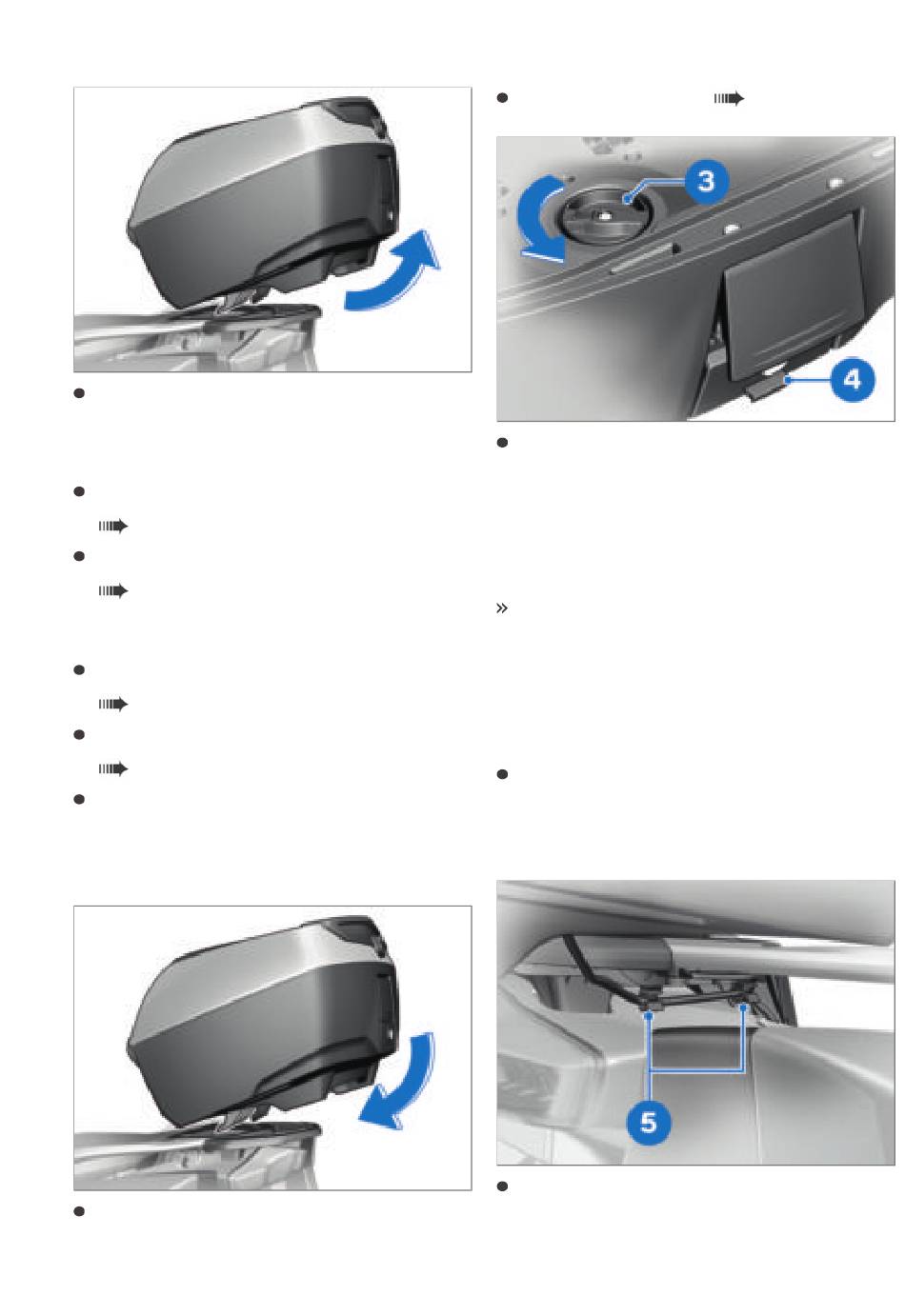 3

4

»

5