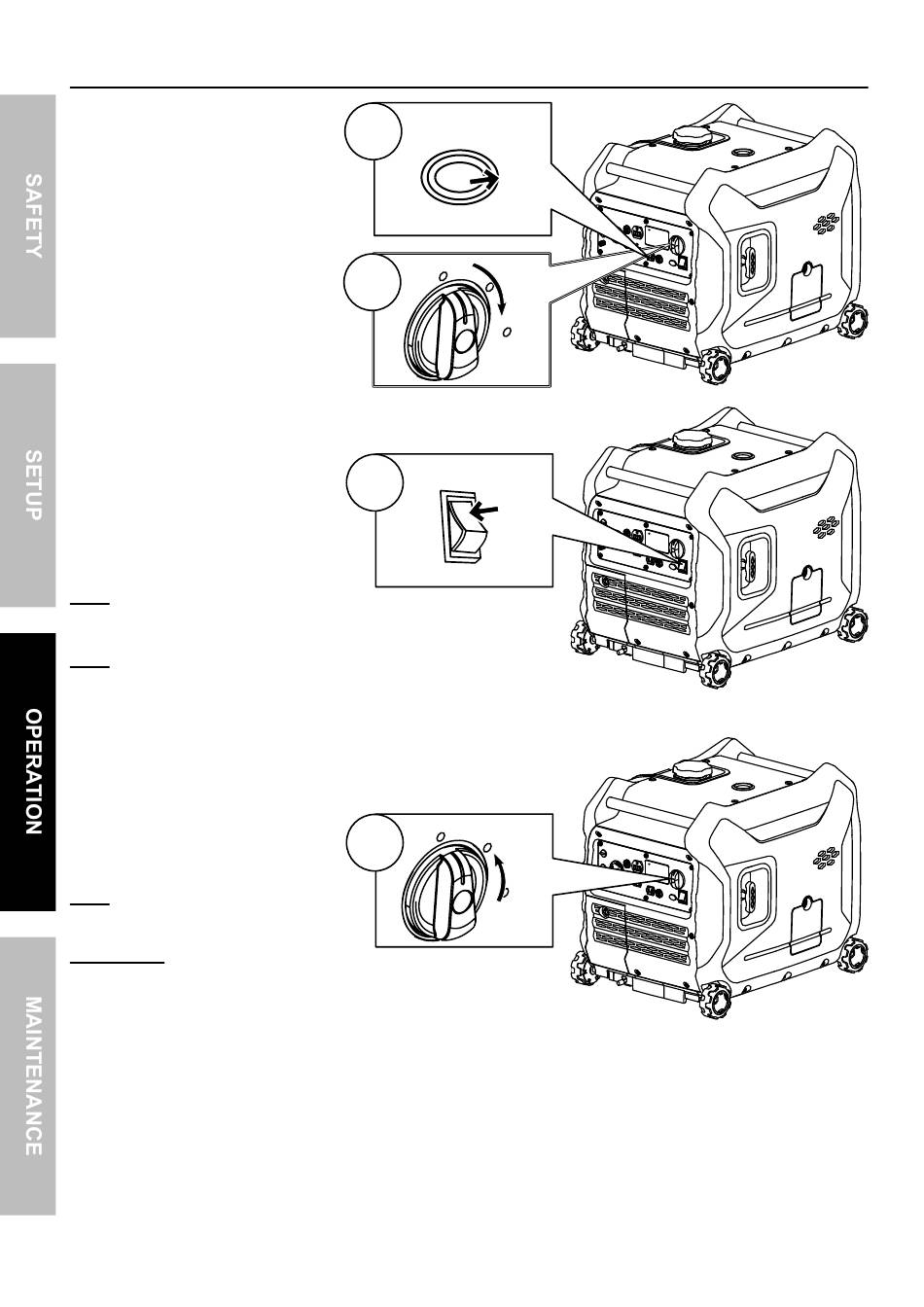 SAFETY

SETUP

OPERATION

MAINTENANCE