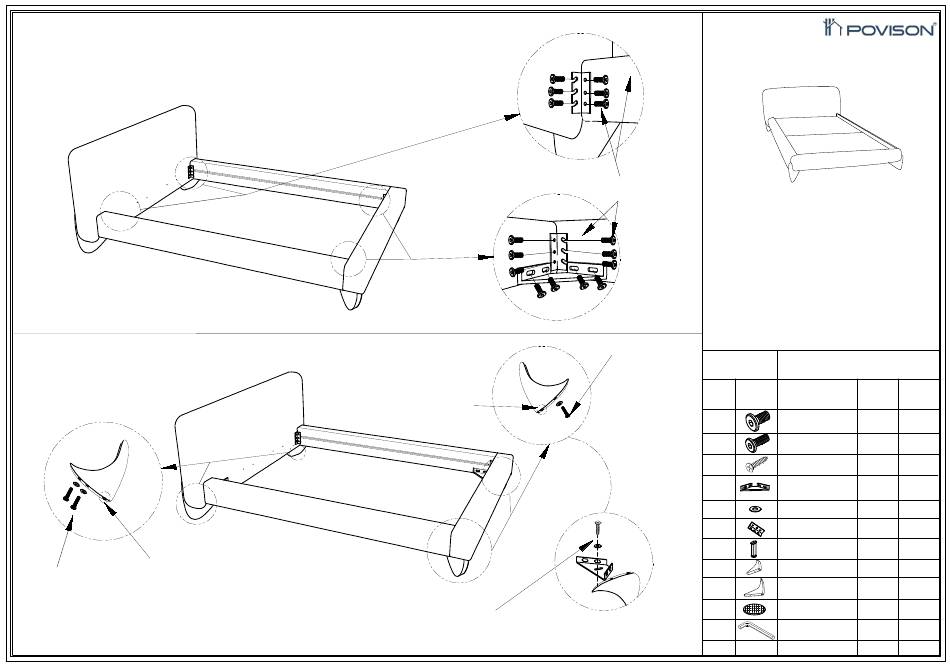 POVISON