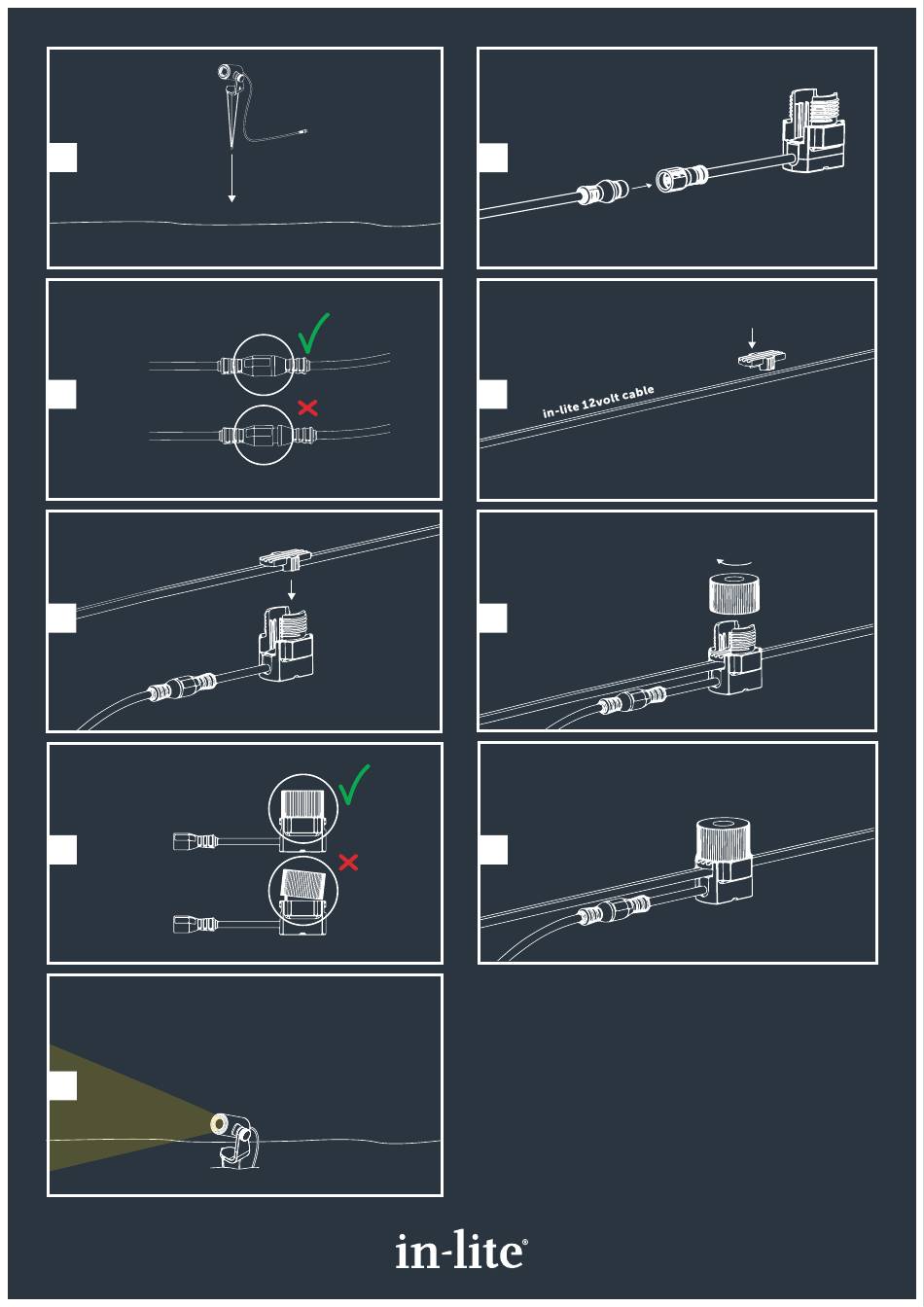 in-lite 12volt cable

in-lite®