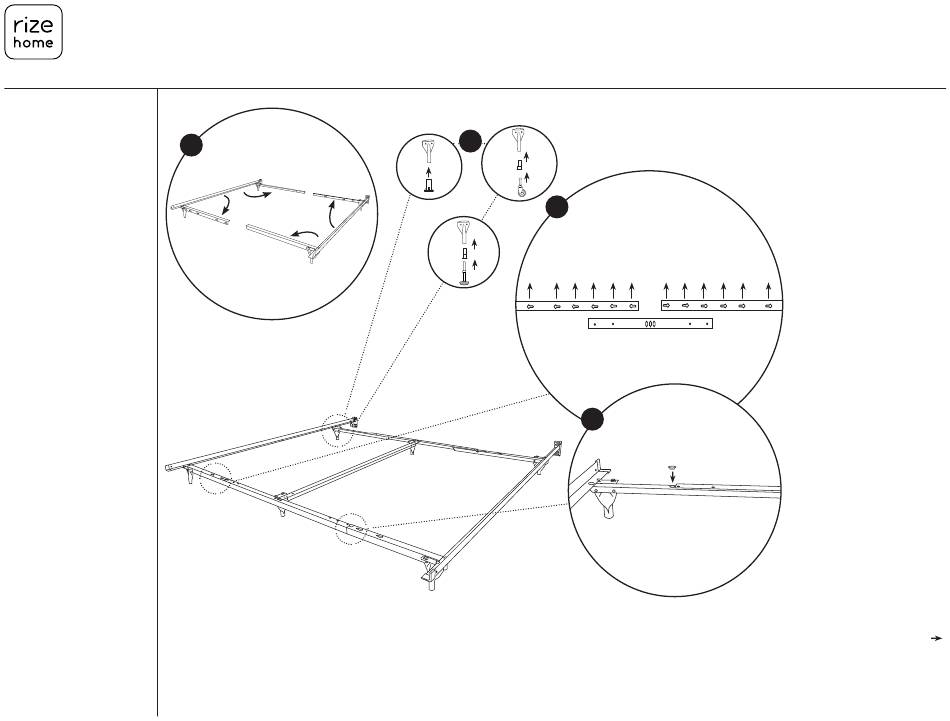 rize
home