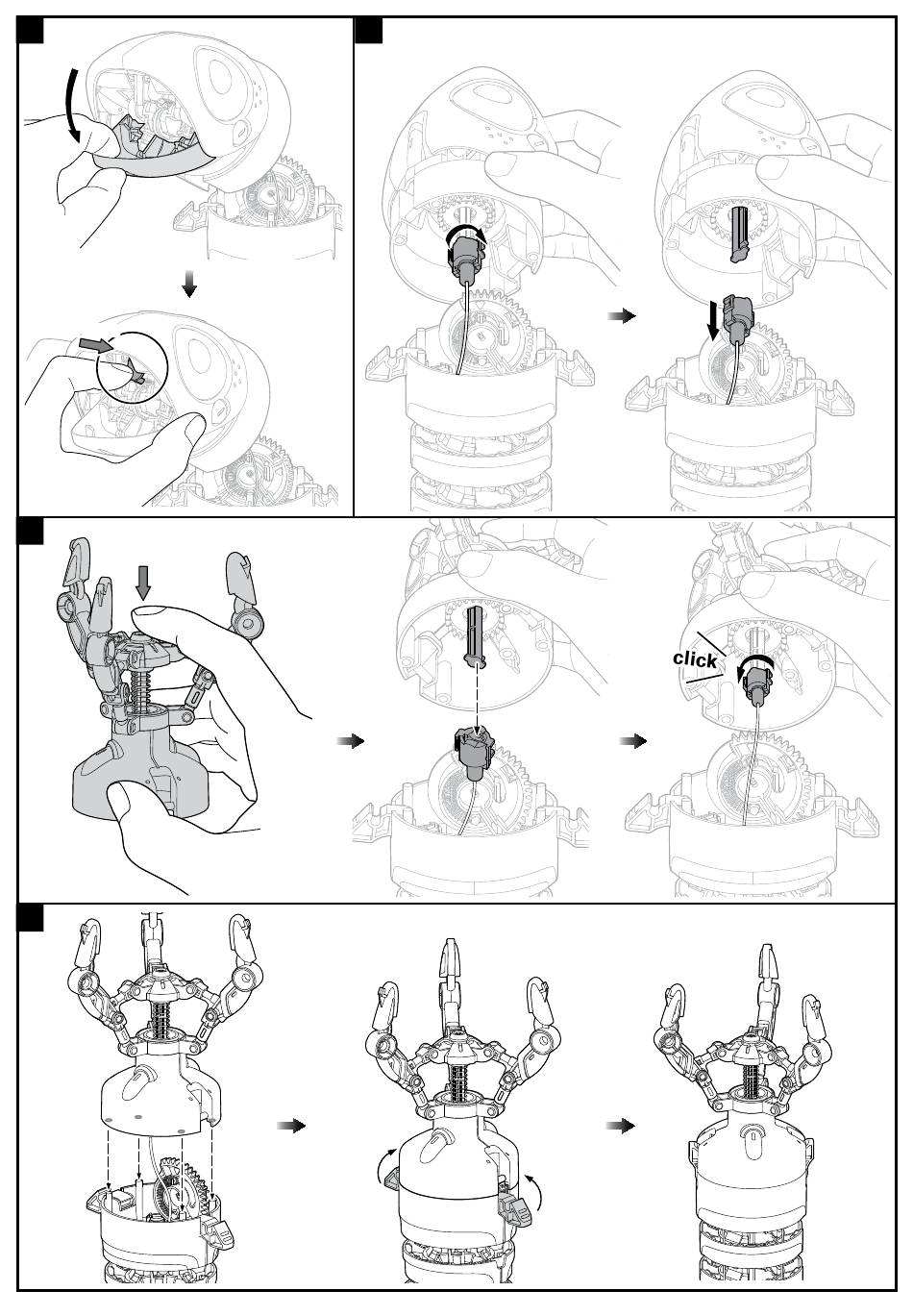 click