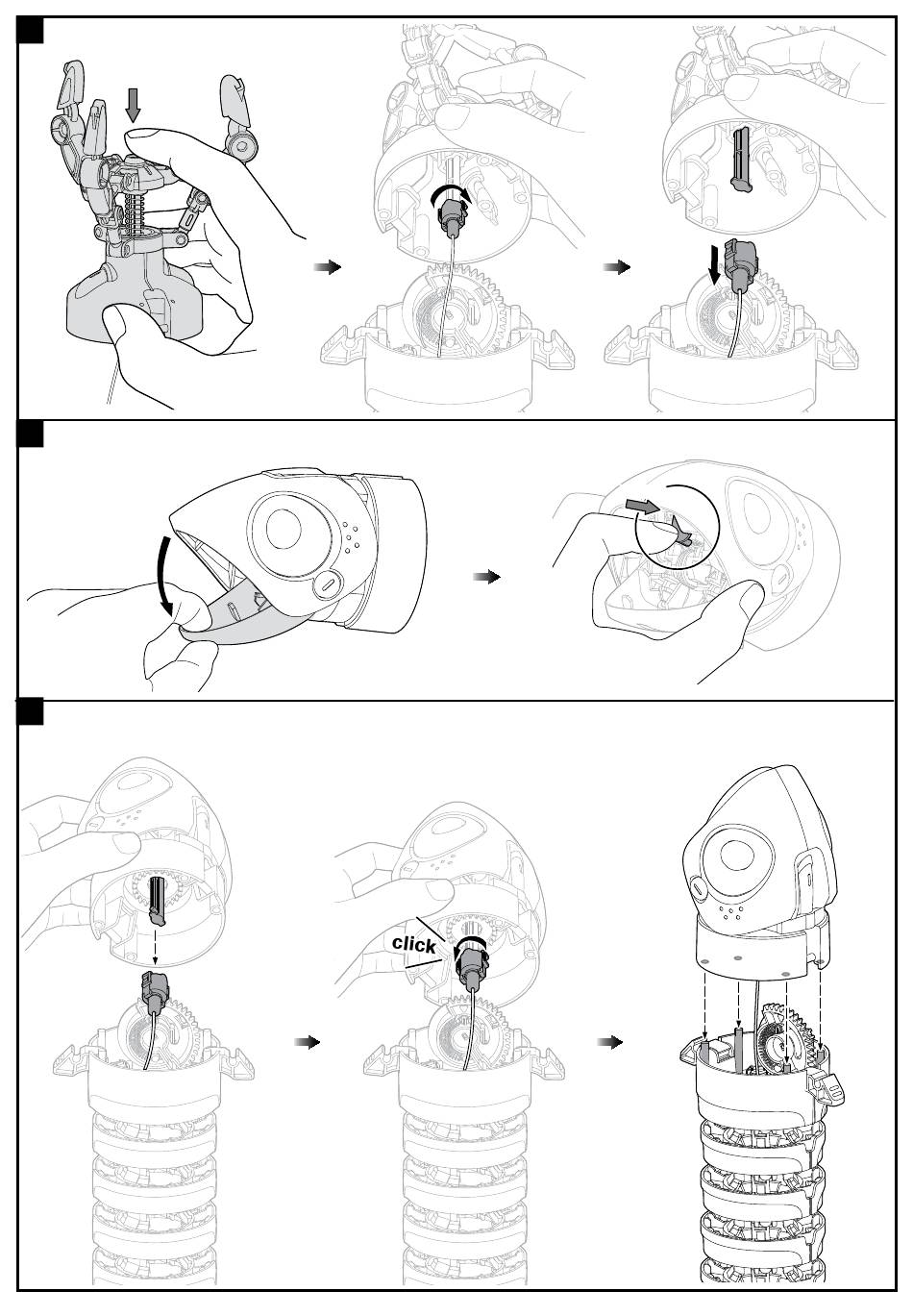 click