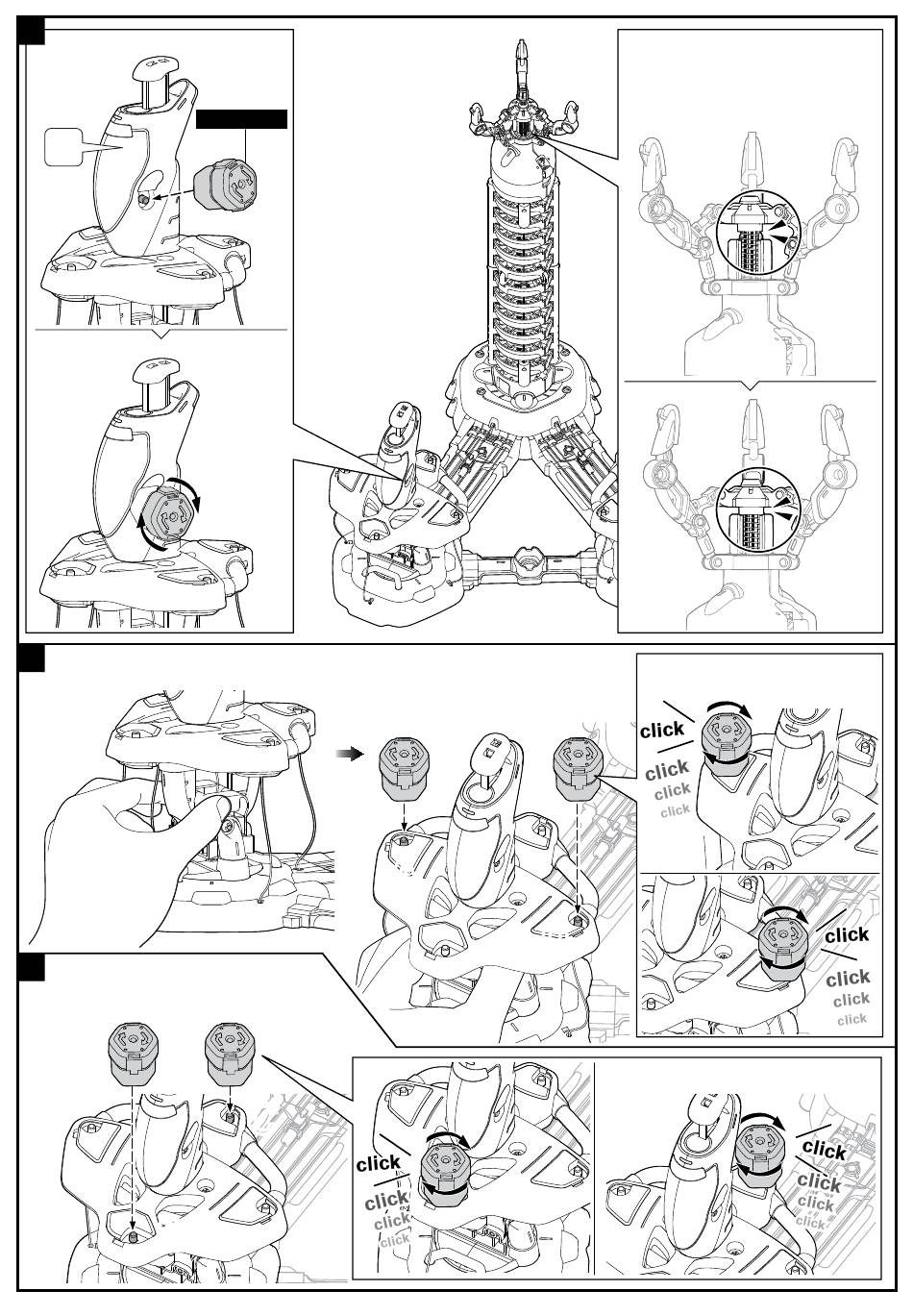 click
click
click
click

click
click
click
click

click
click
click
click

click
click
click
click