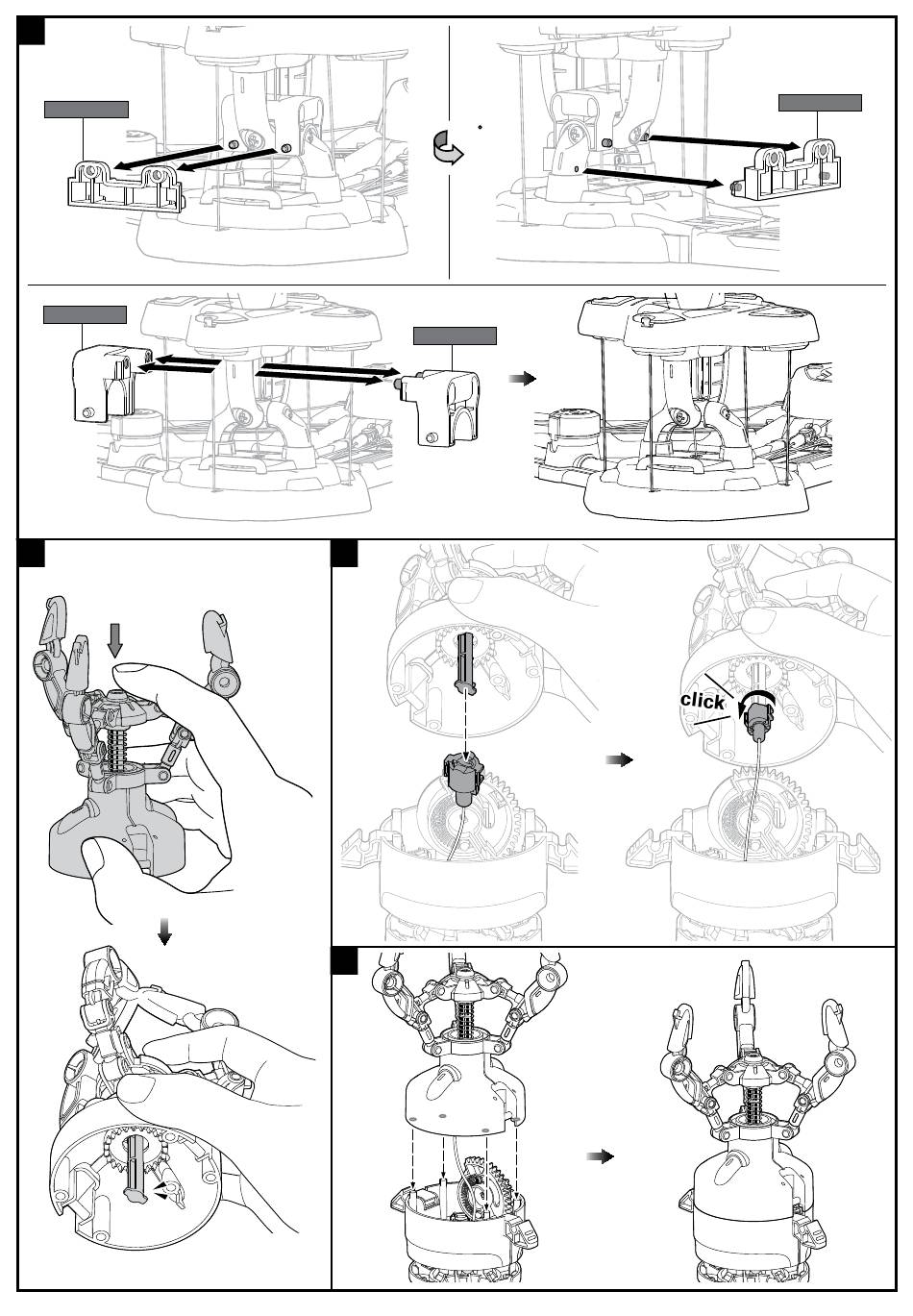 click