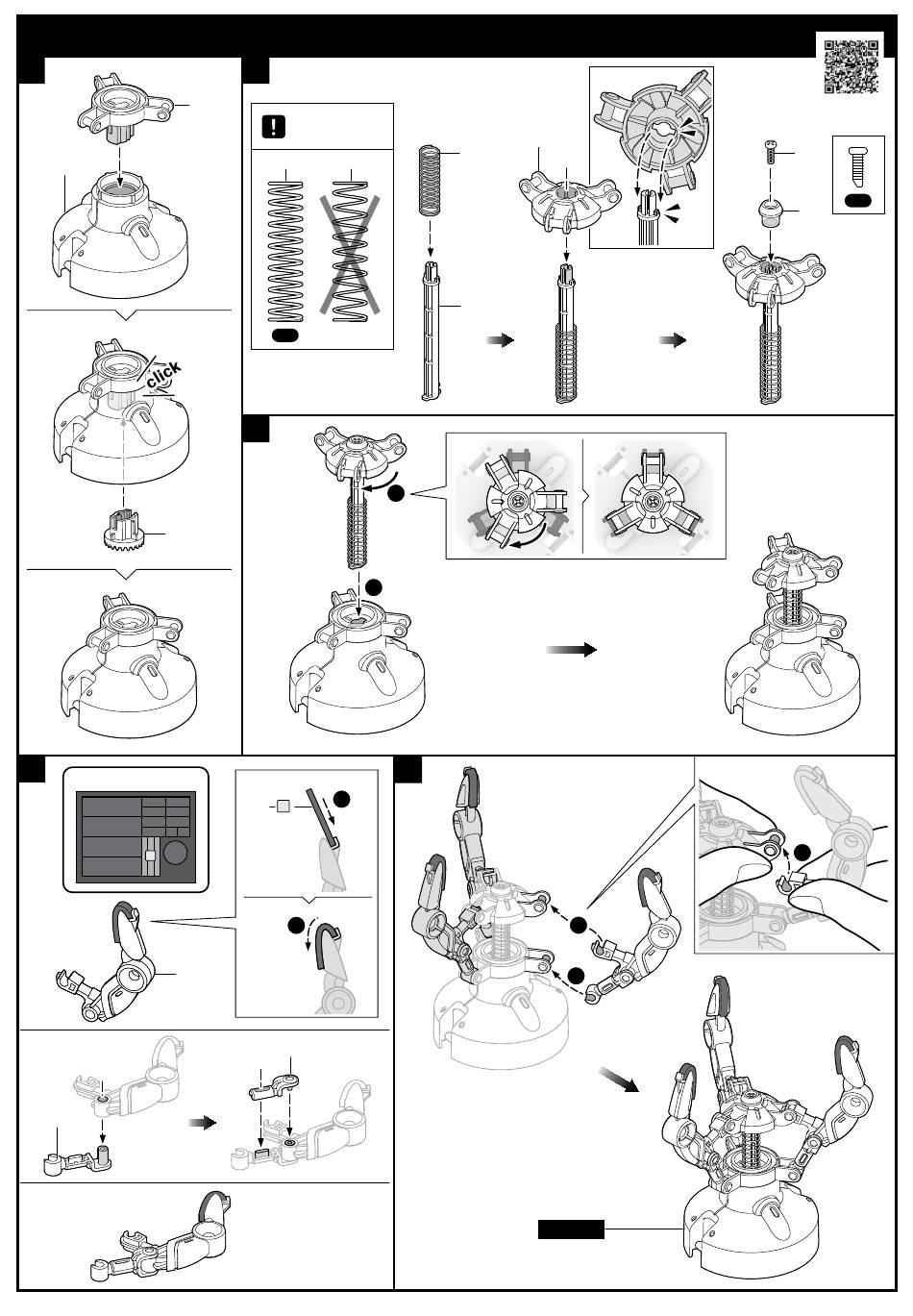 click