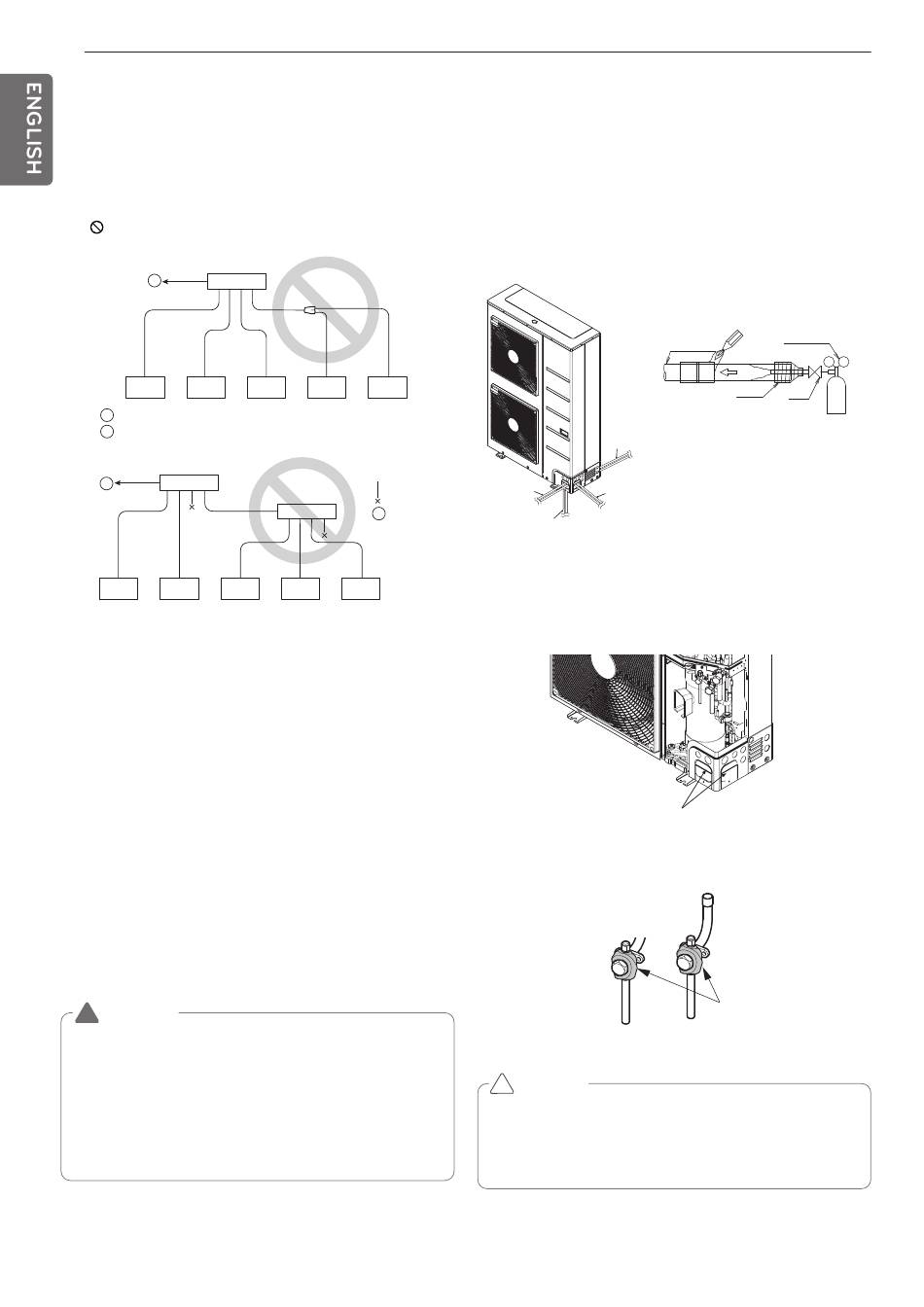 ENGLISH