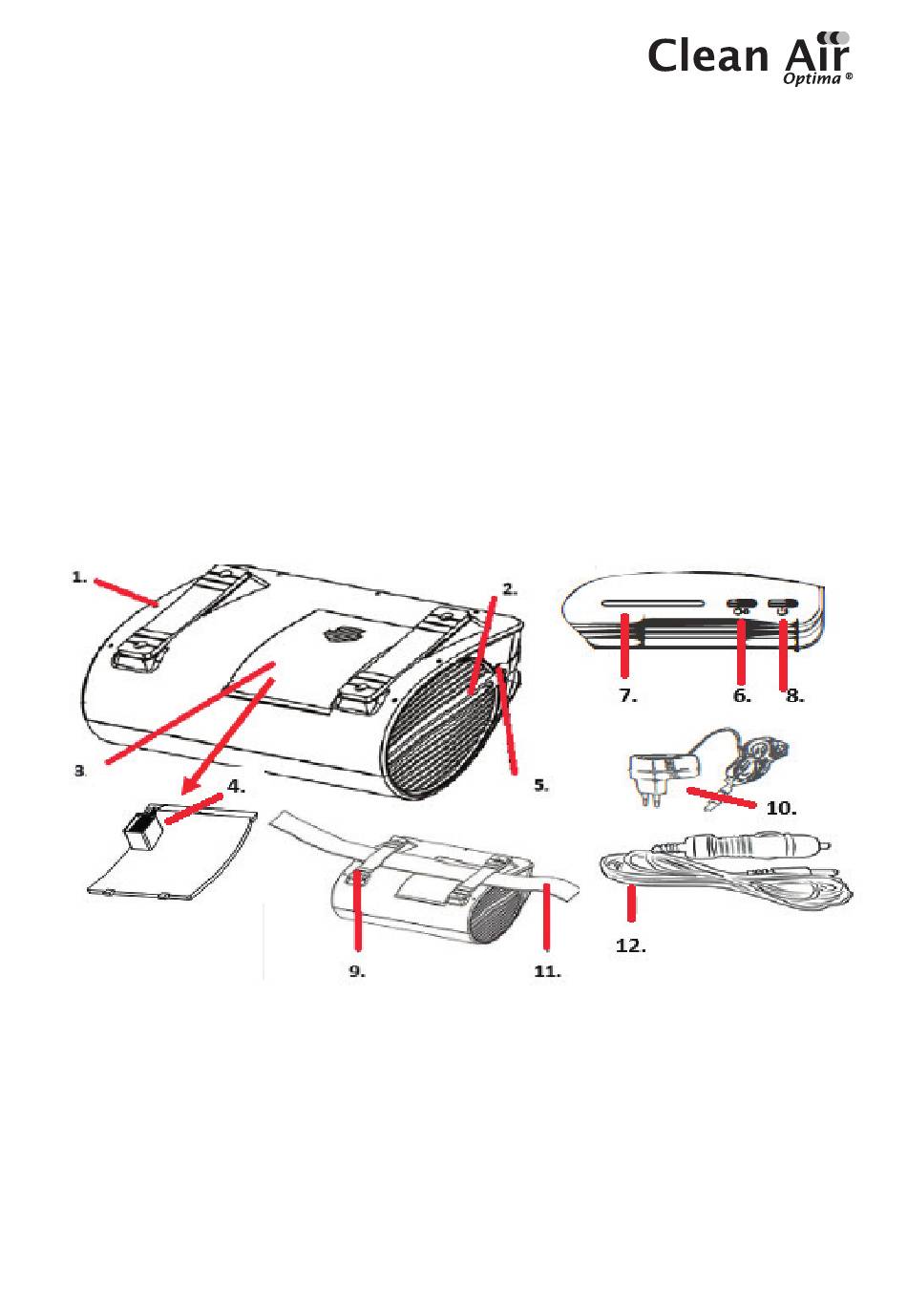 Clean Air
Optima ®

1.
2.
3.
4.
5.
7.
6.
8.
10.
9.
11.
12.