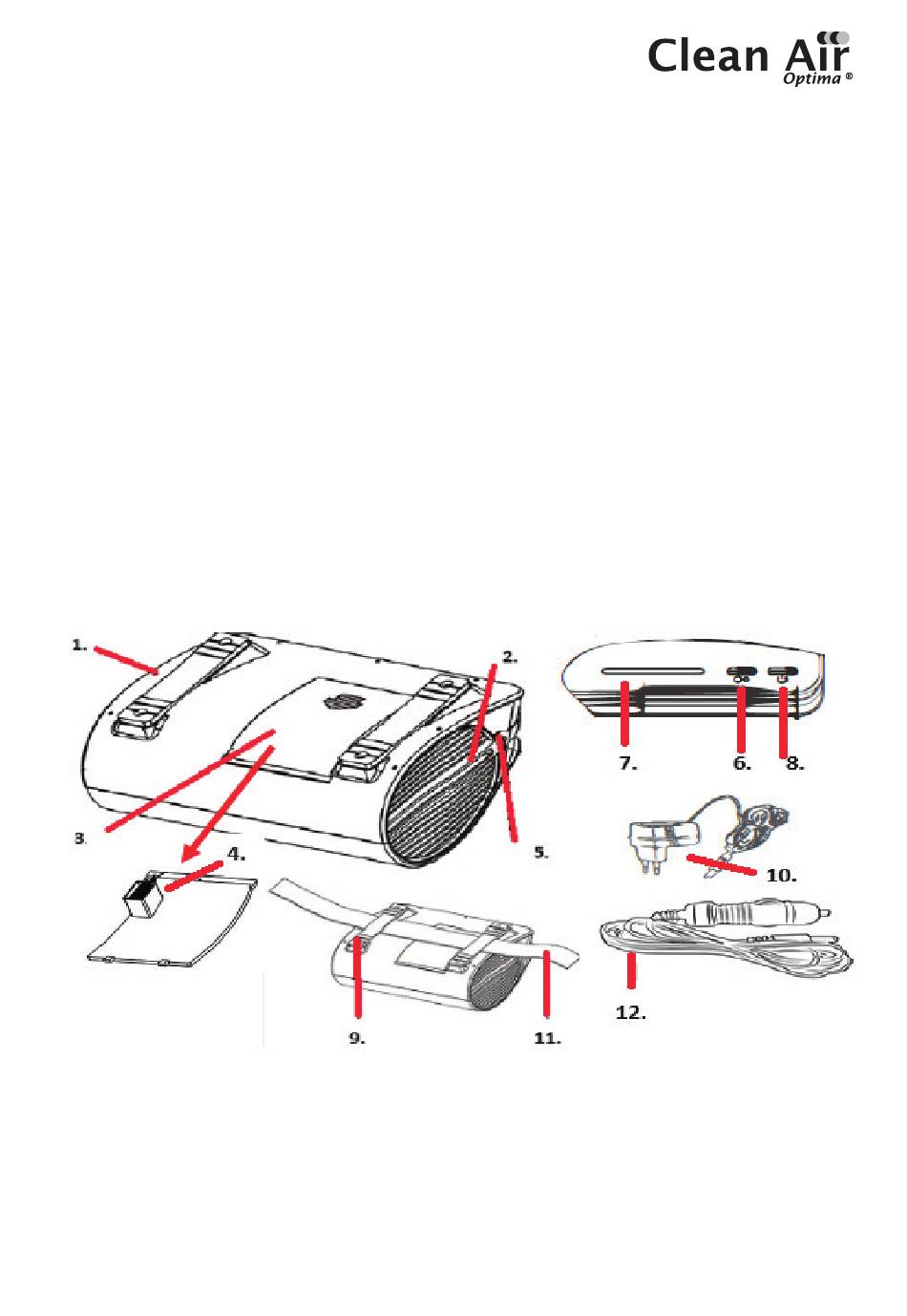 Clean Air
Optima ®

1.
2.
3.
4.
5.
7.
6.
8.
10.
9.
11.
12.