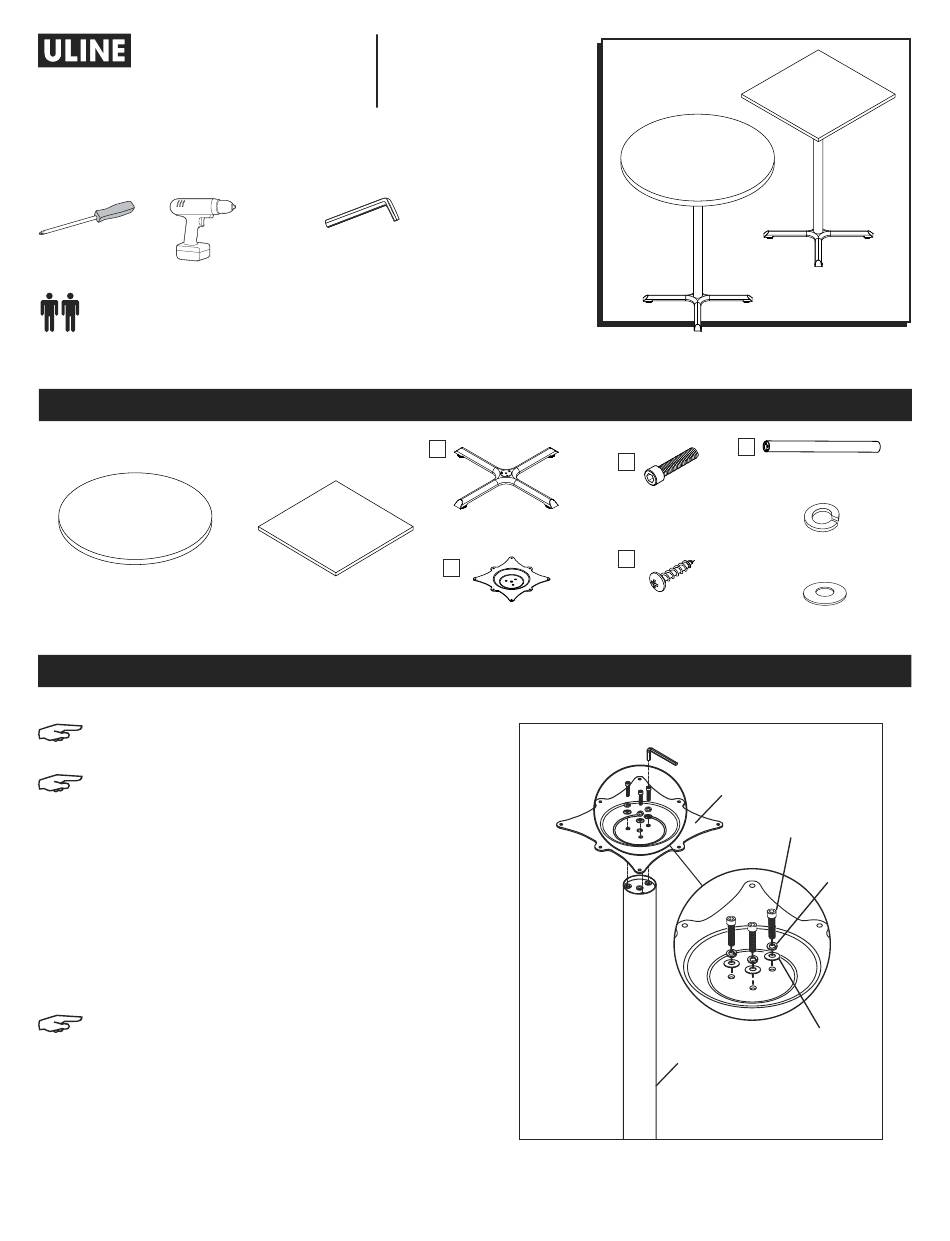 ULINE