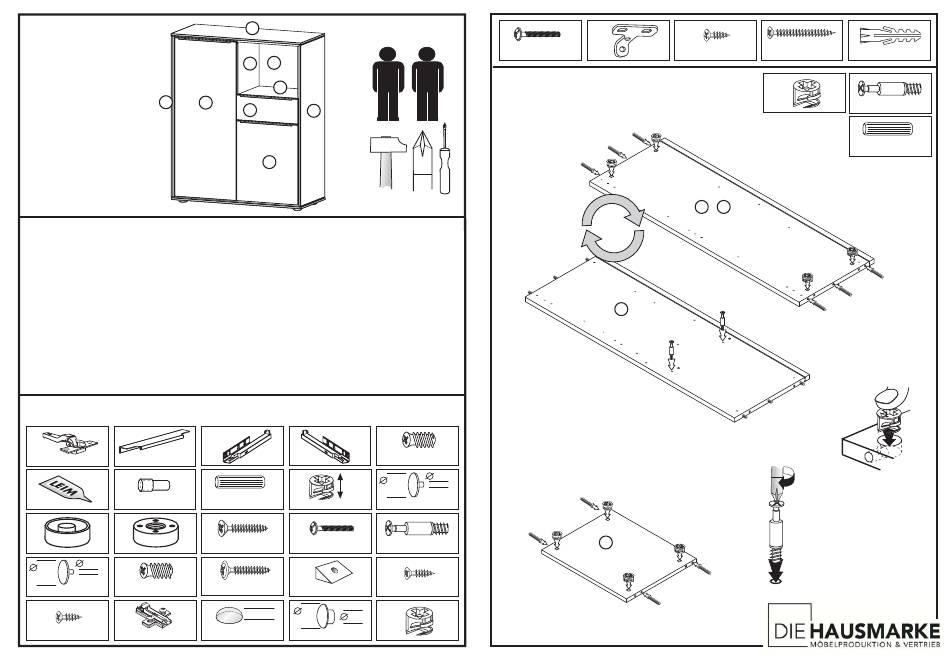 LEIM

DIE HAUSMARKE
MÖBELPRODUKTION & VERTRIEB