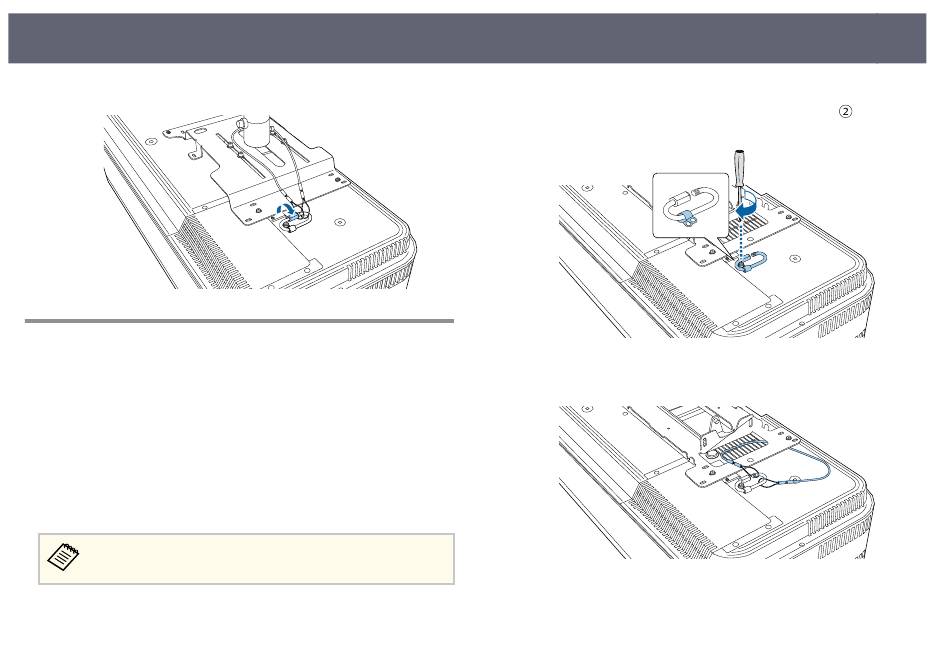 ②