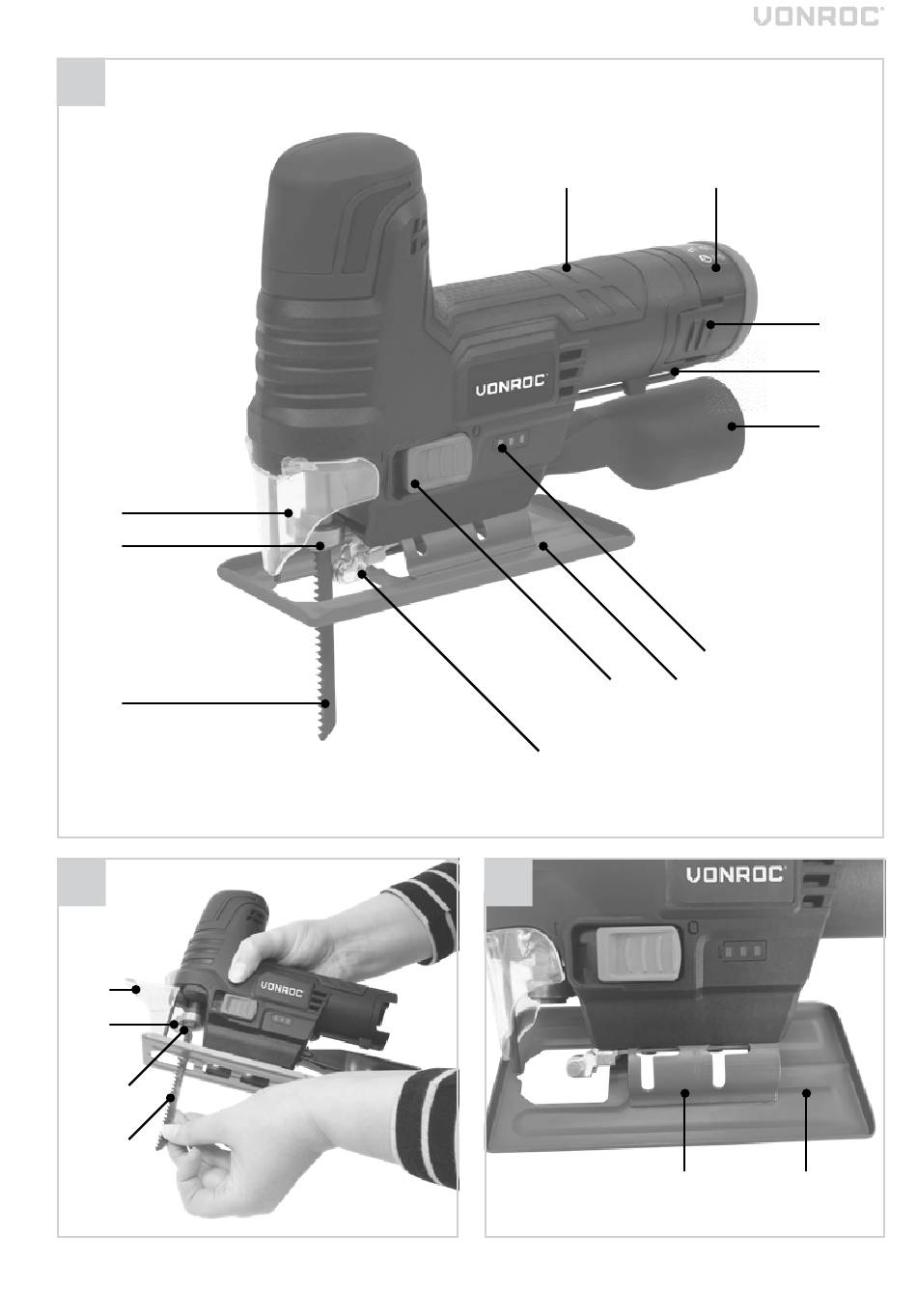 VONROC

VONROC

VONROC

VONROC