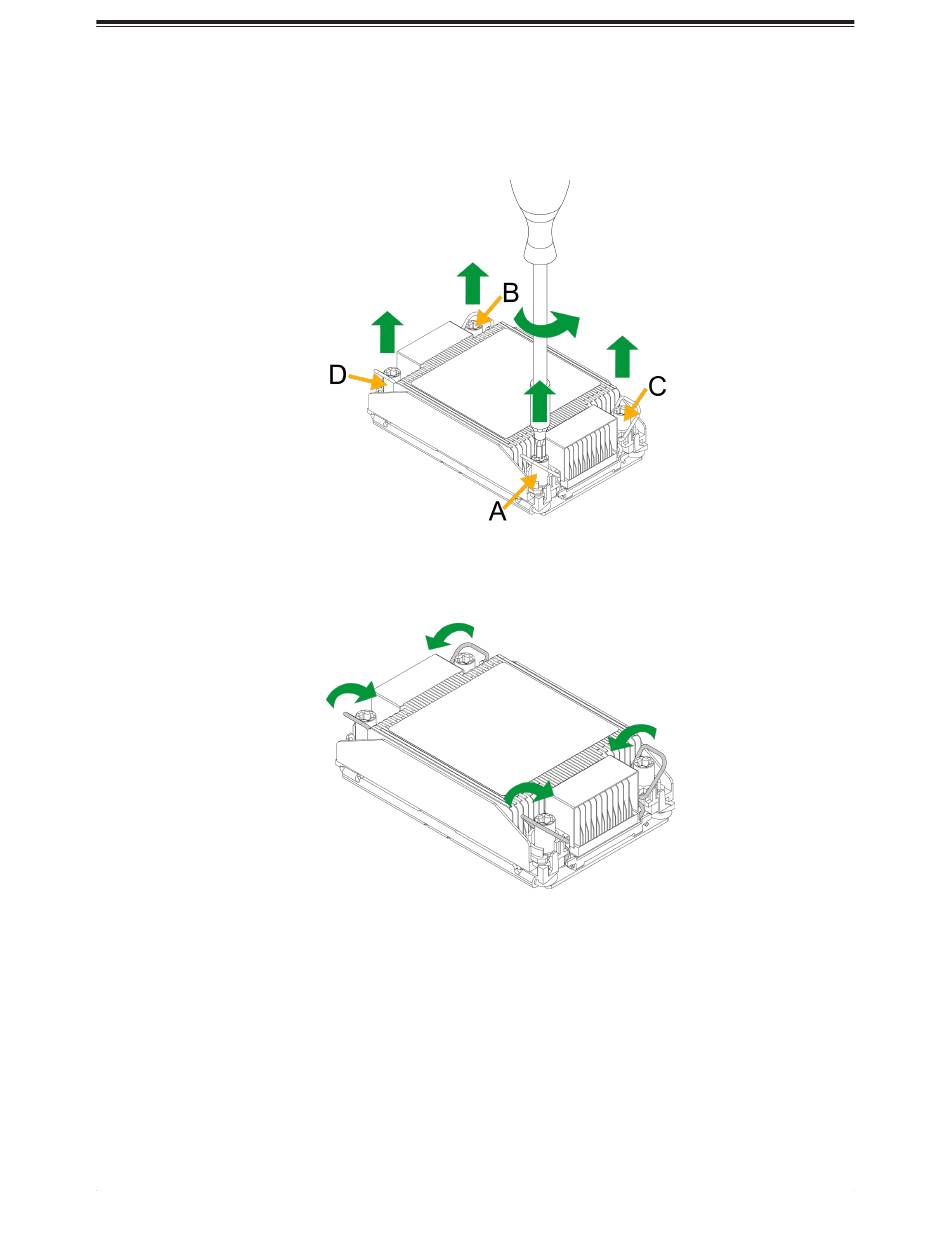 B
D
C
A