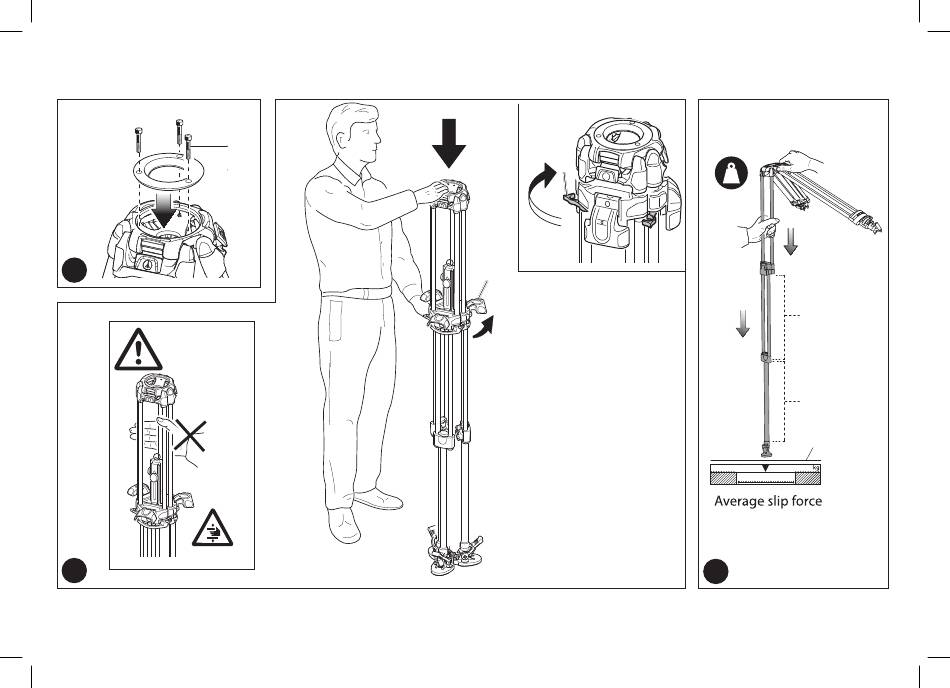 kg

Average slip force