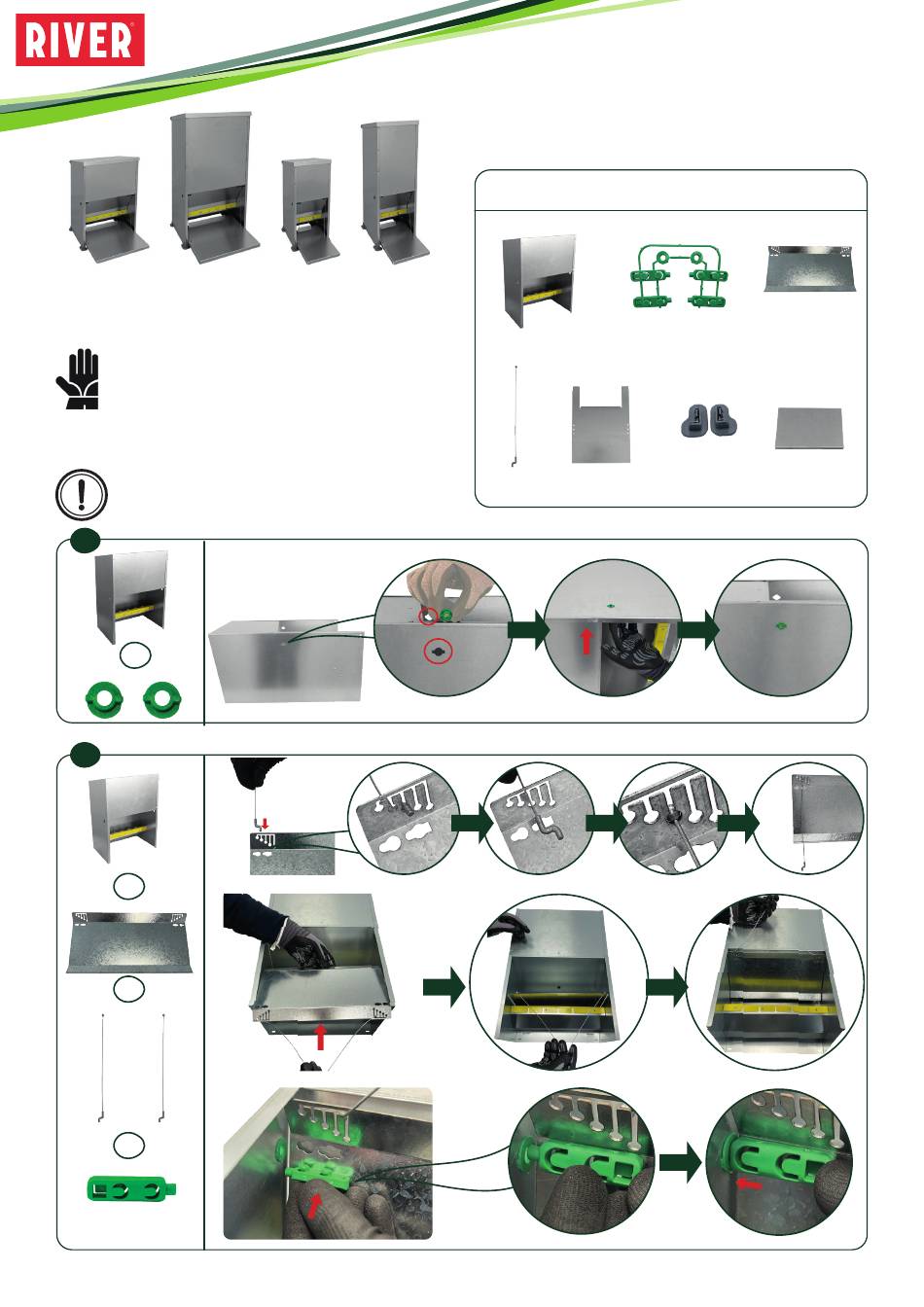 RIVER