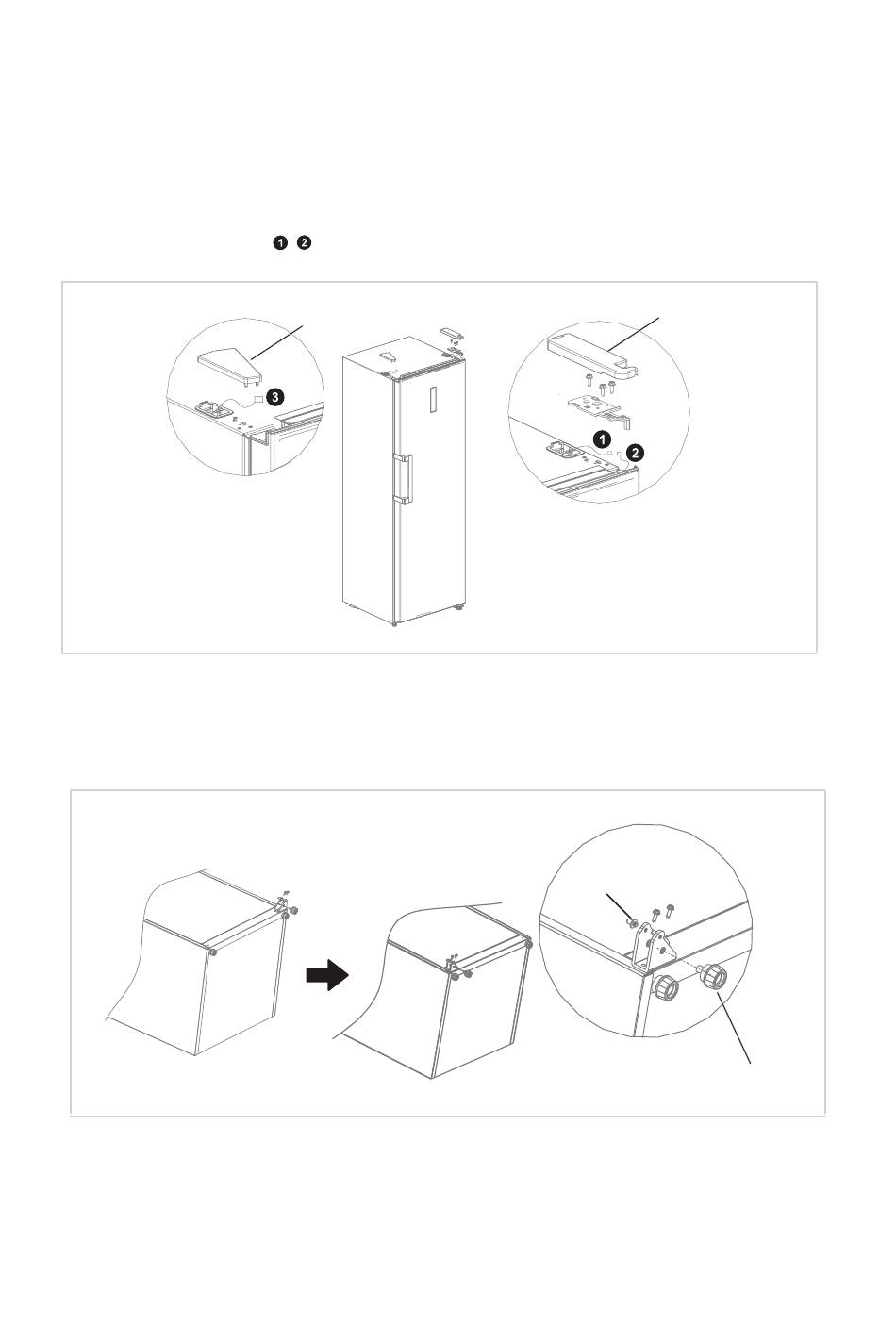 1 2

3

1

2