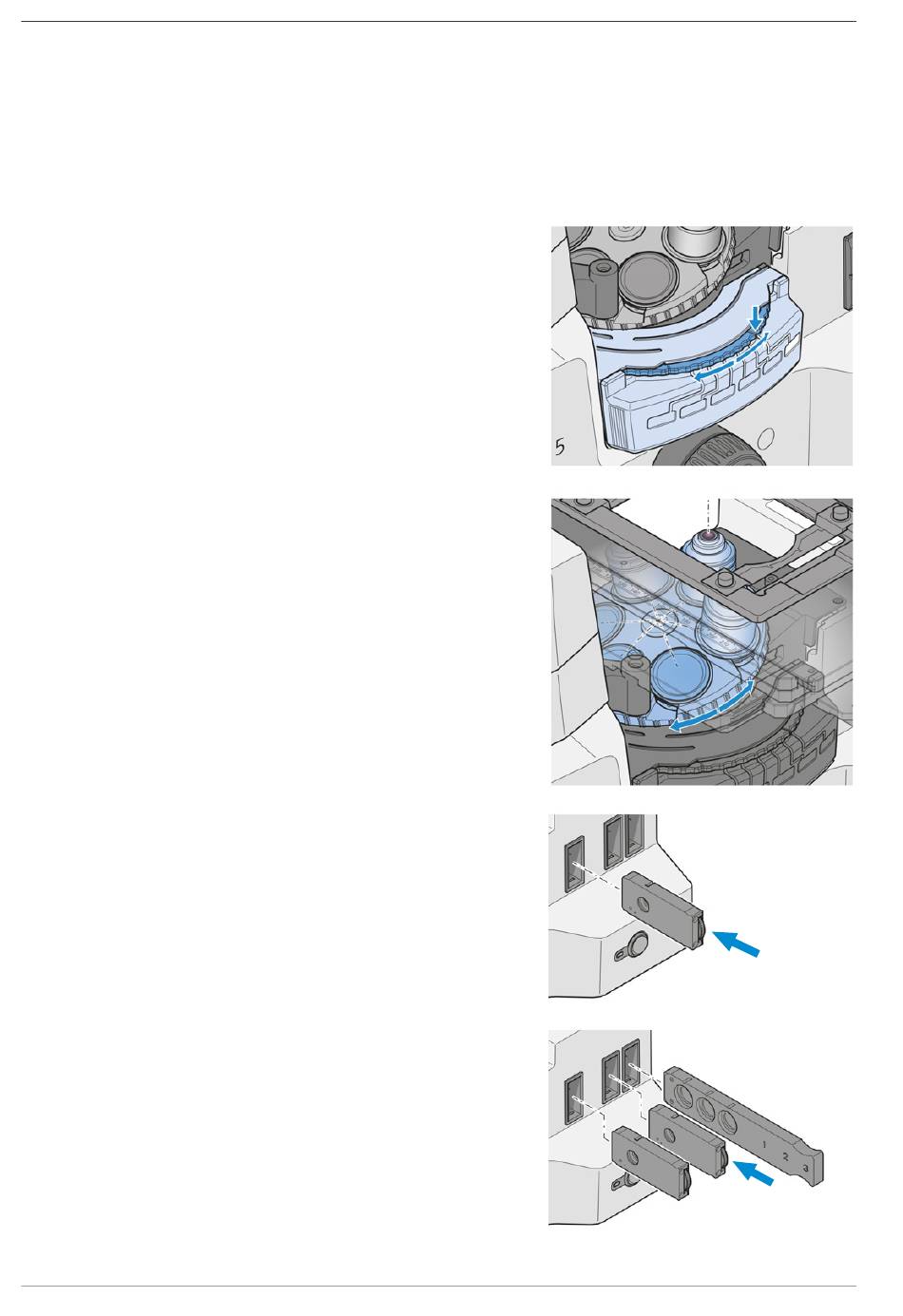 5

1 2 3