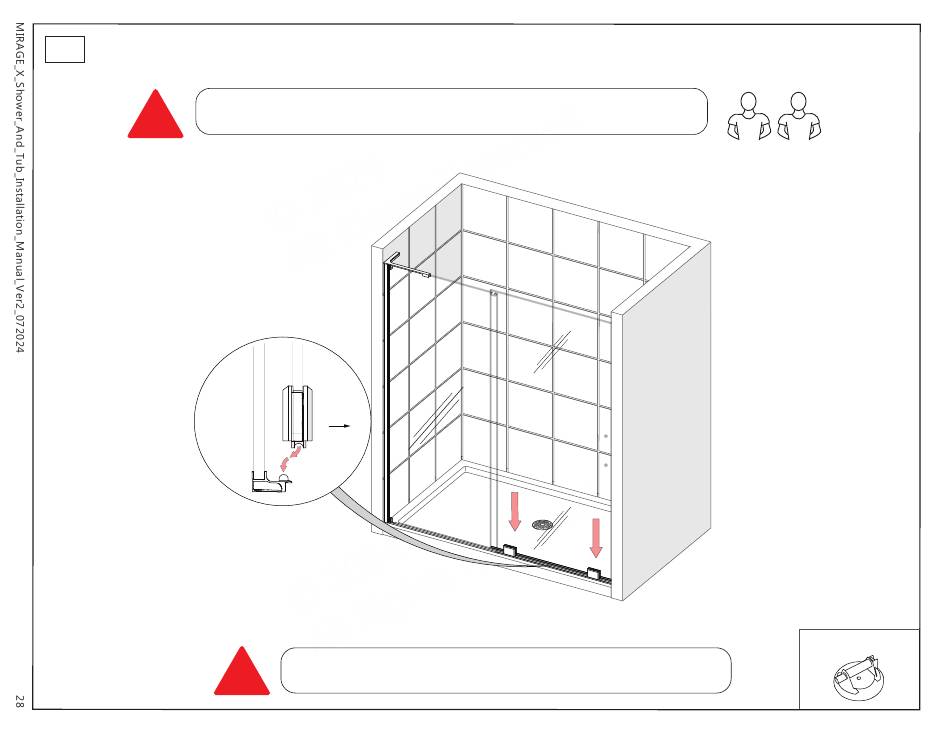 MIRAGE_X_Shower_And_Tub_Installation_Manual_Ver2_072024

28