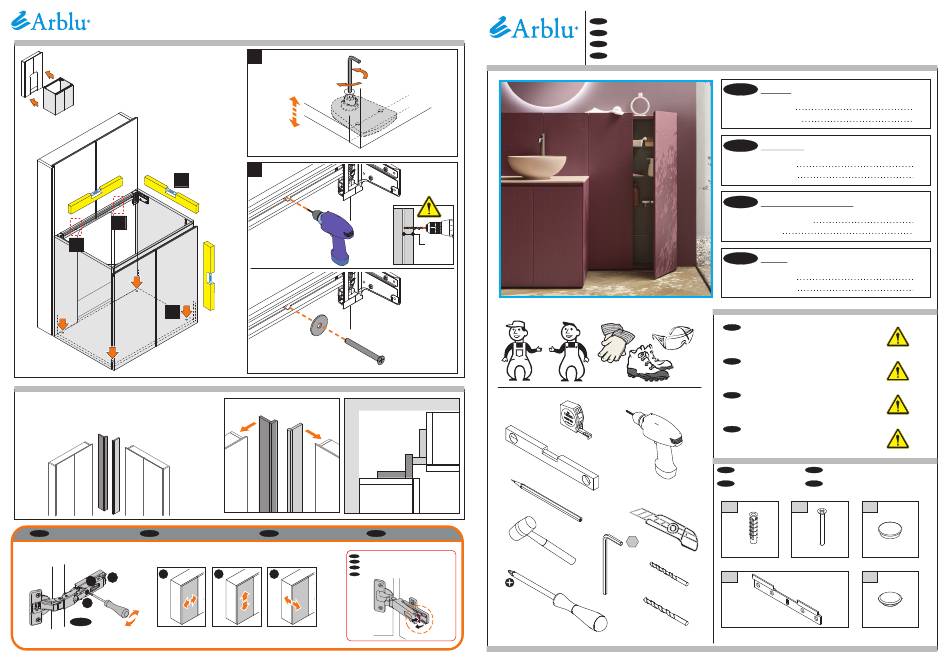 Arblu

Arblu