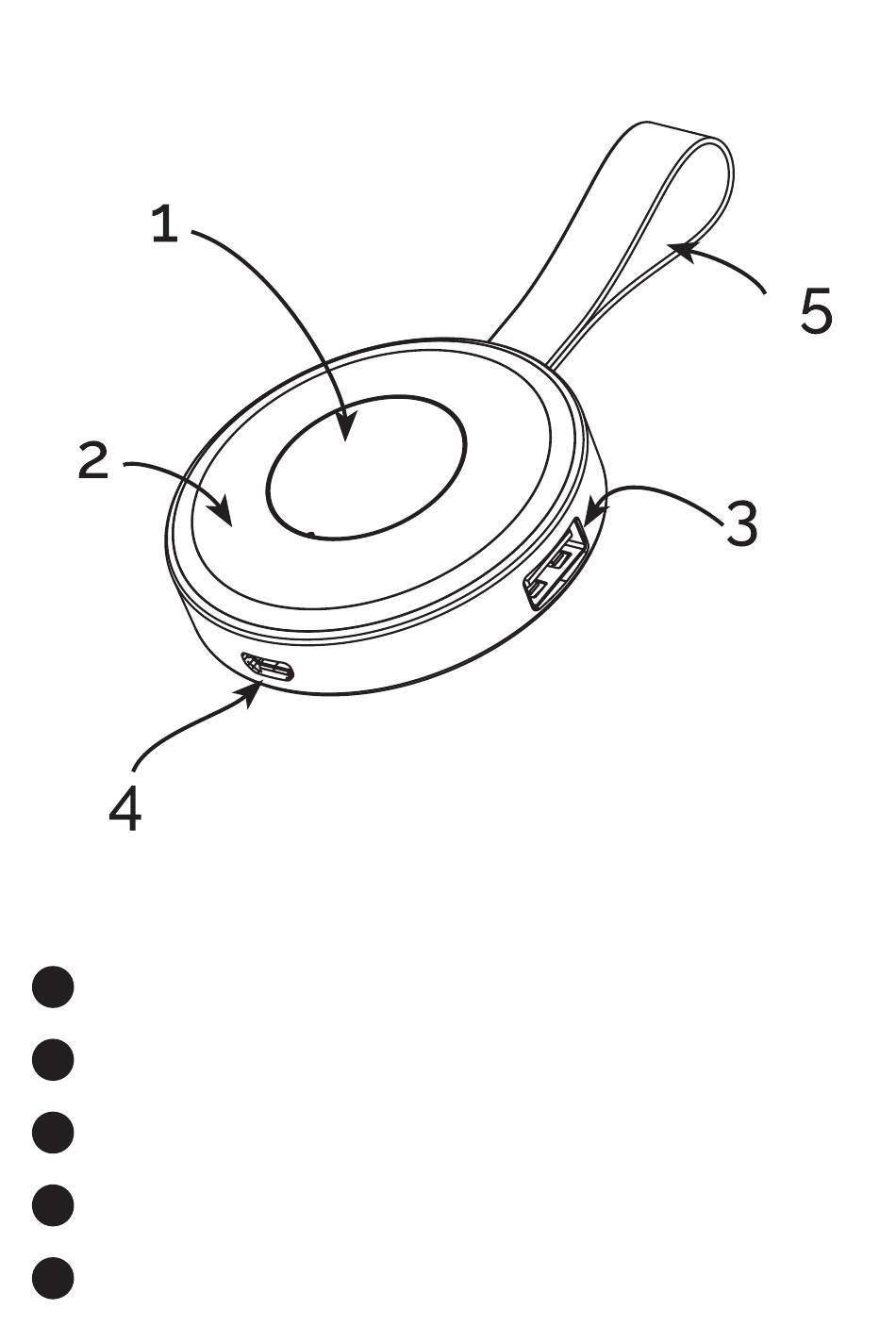 1
5
2
3
4