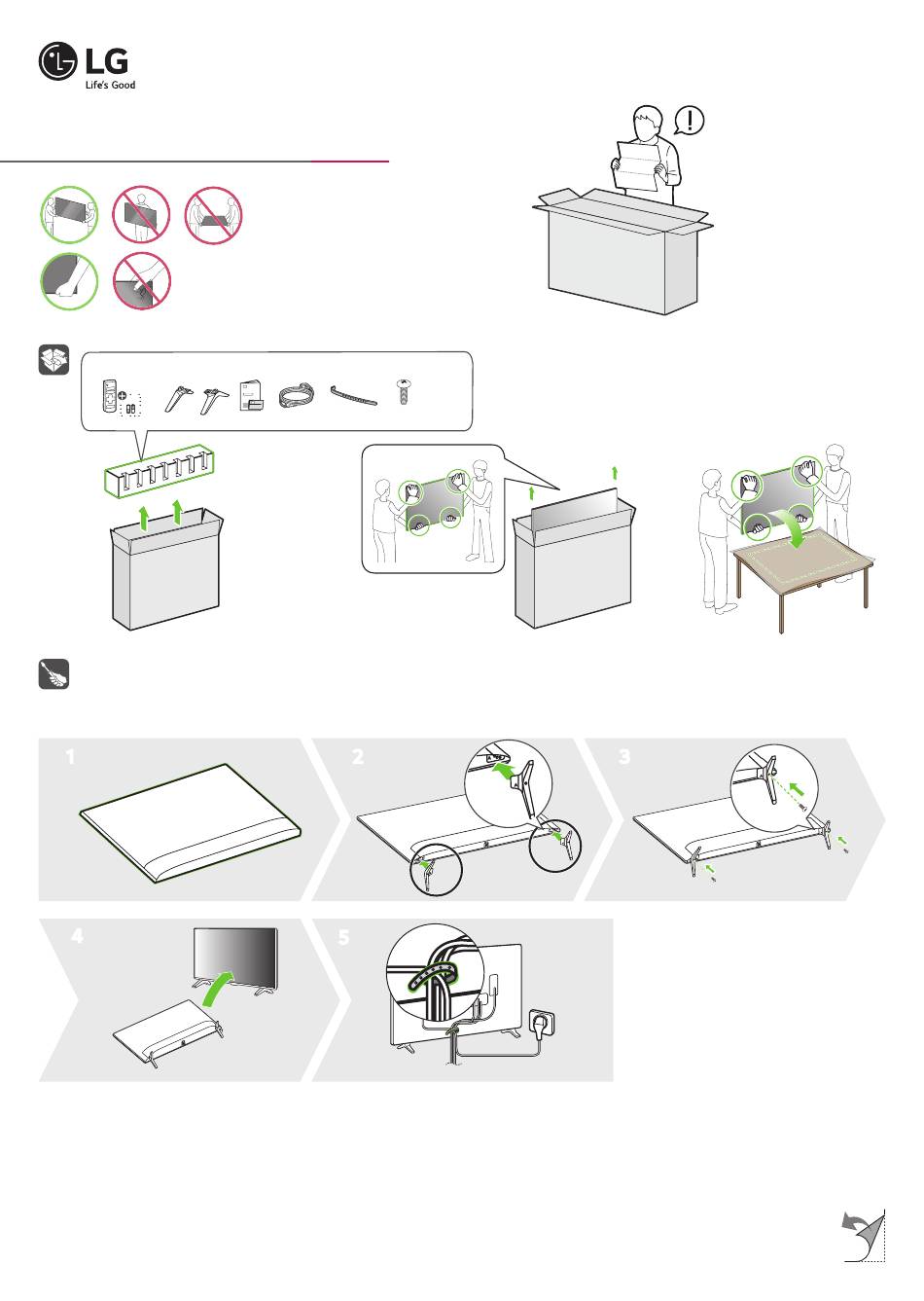 LG
Life's Good

1

2

3

4

5