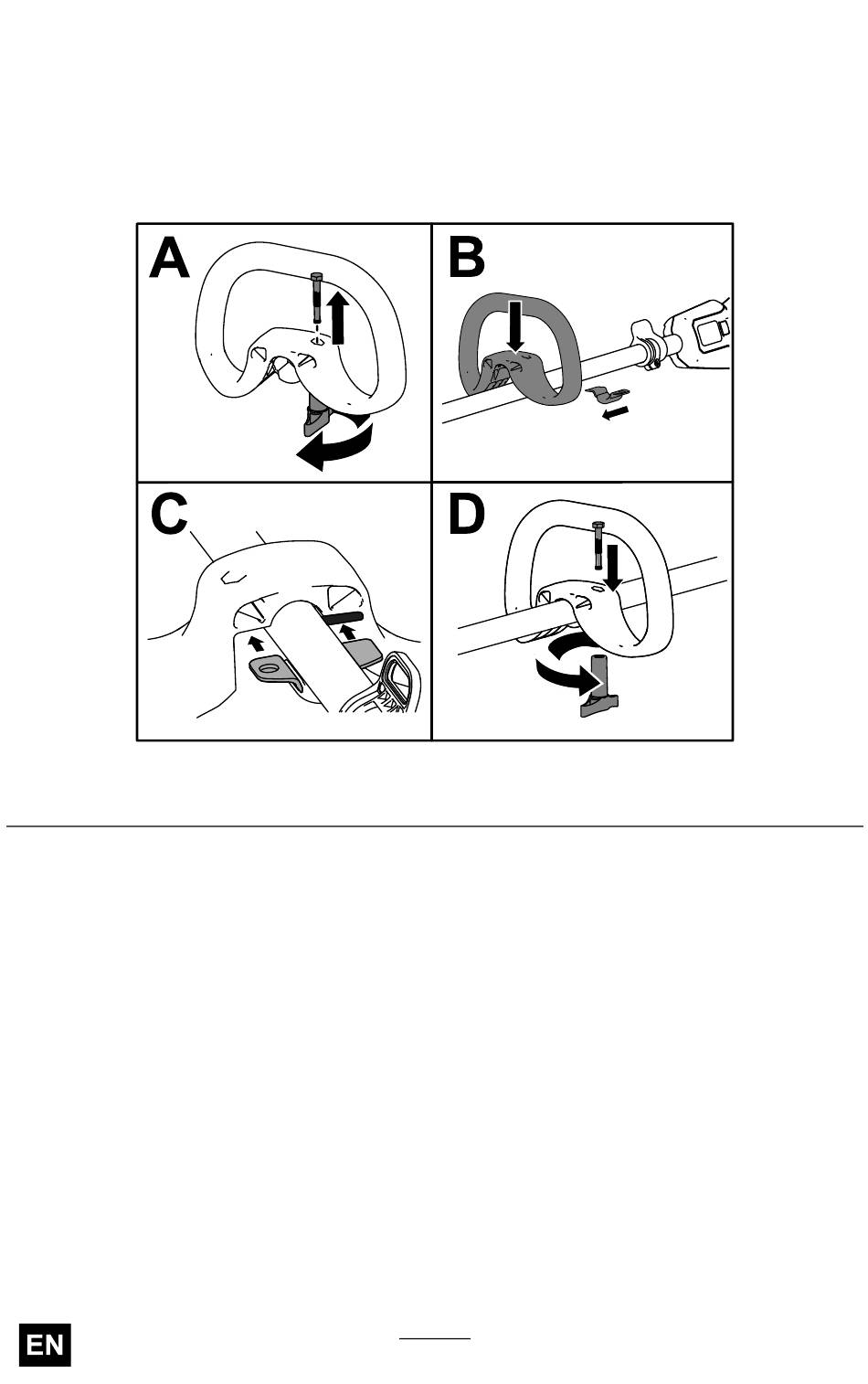 A

B

C

D

EN