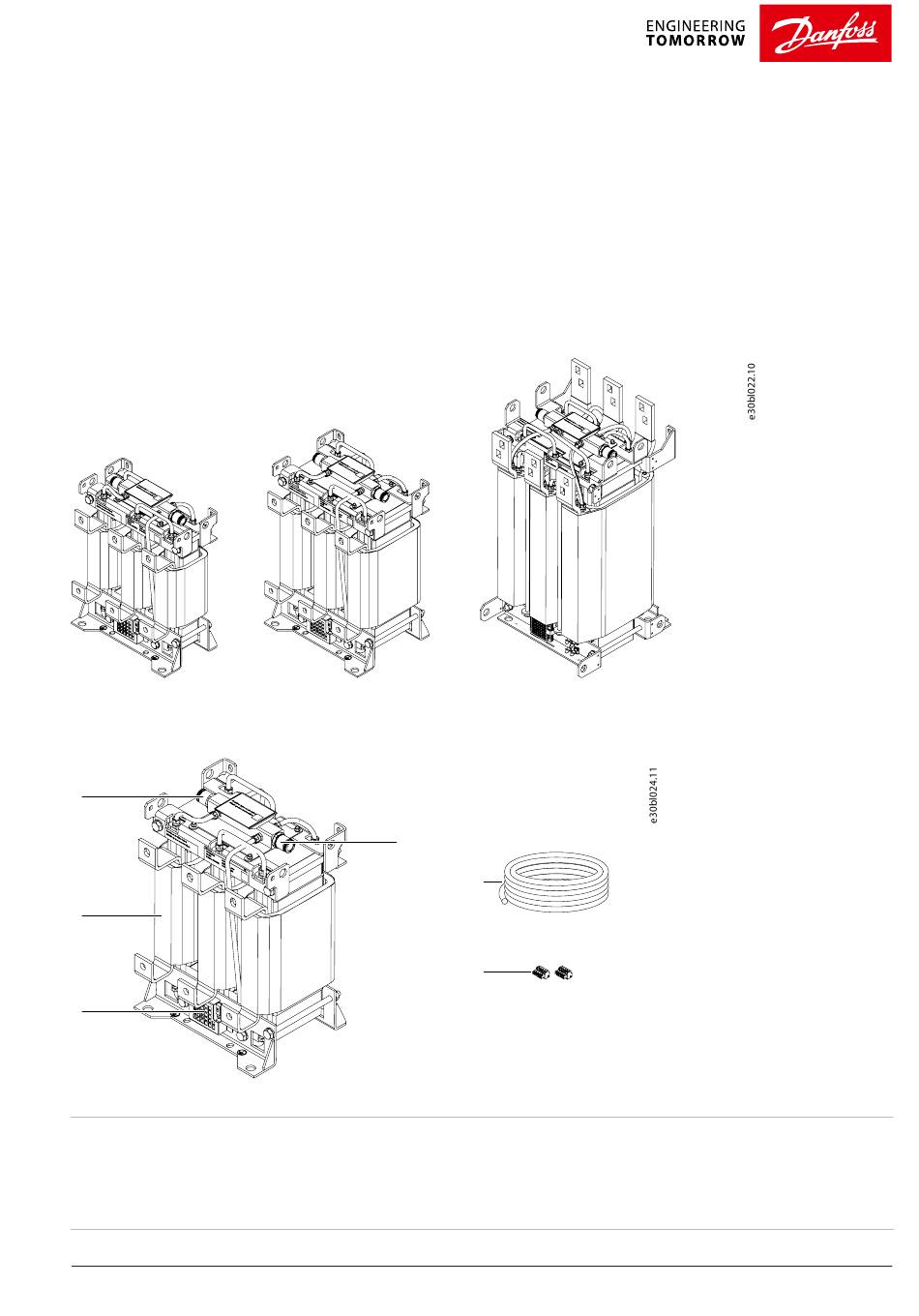 ENGINEERING
TOMORROW

Danfoss

e30bl022.10

e30bl024.11