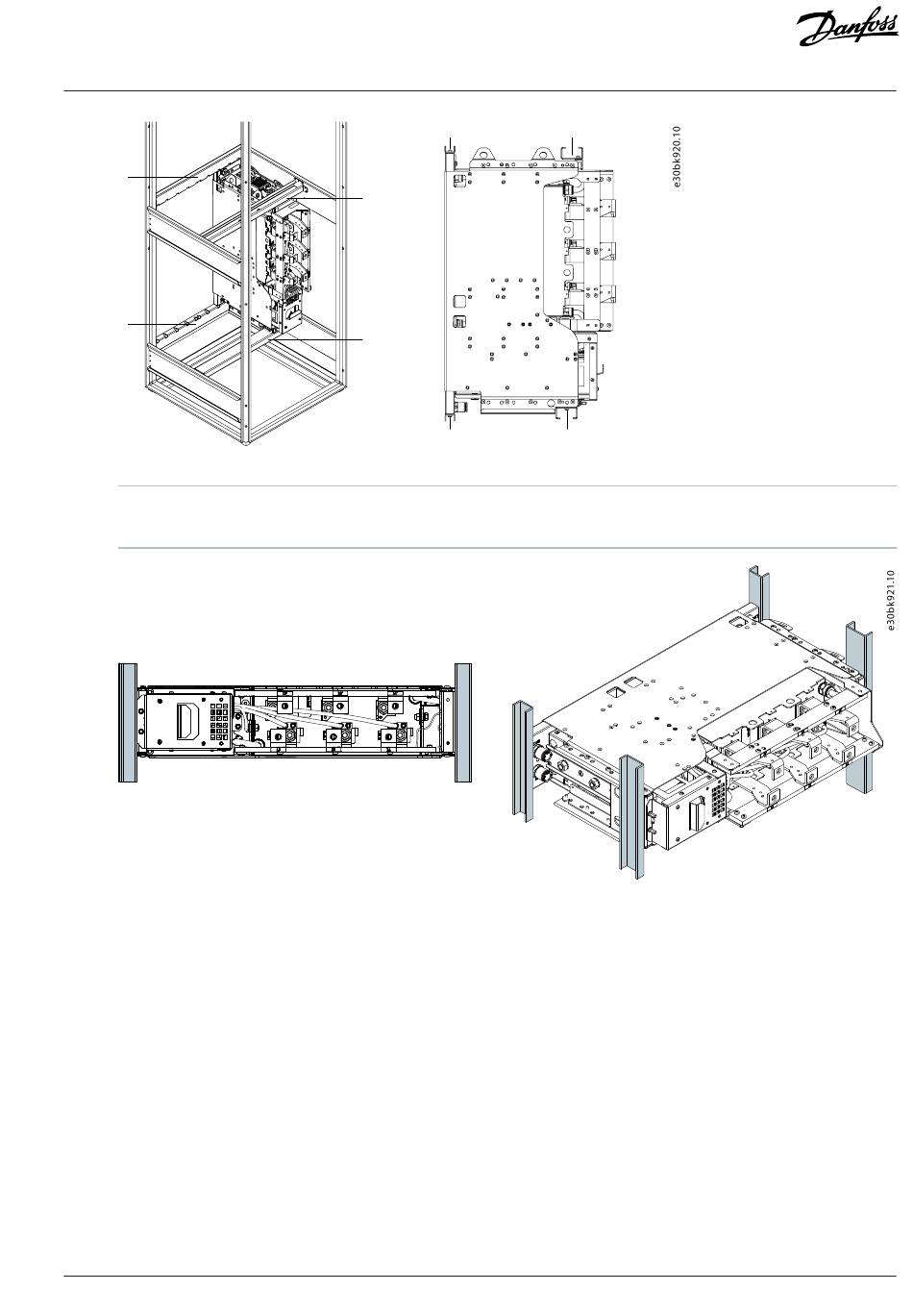 Danfoss

e30bk920.10

e30bk921.10