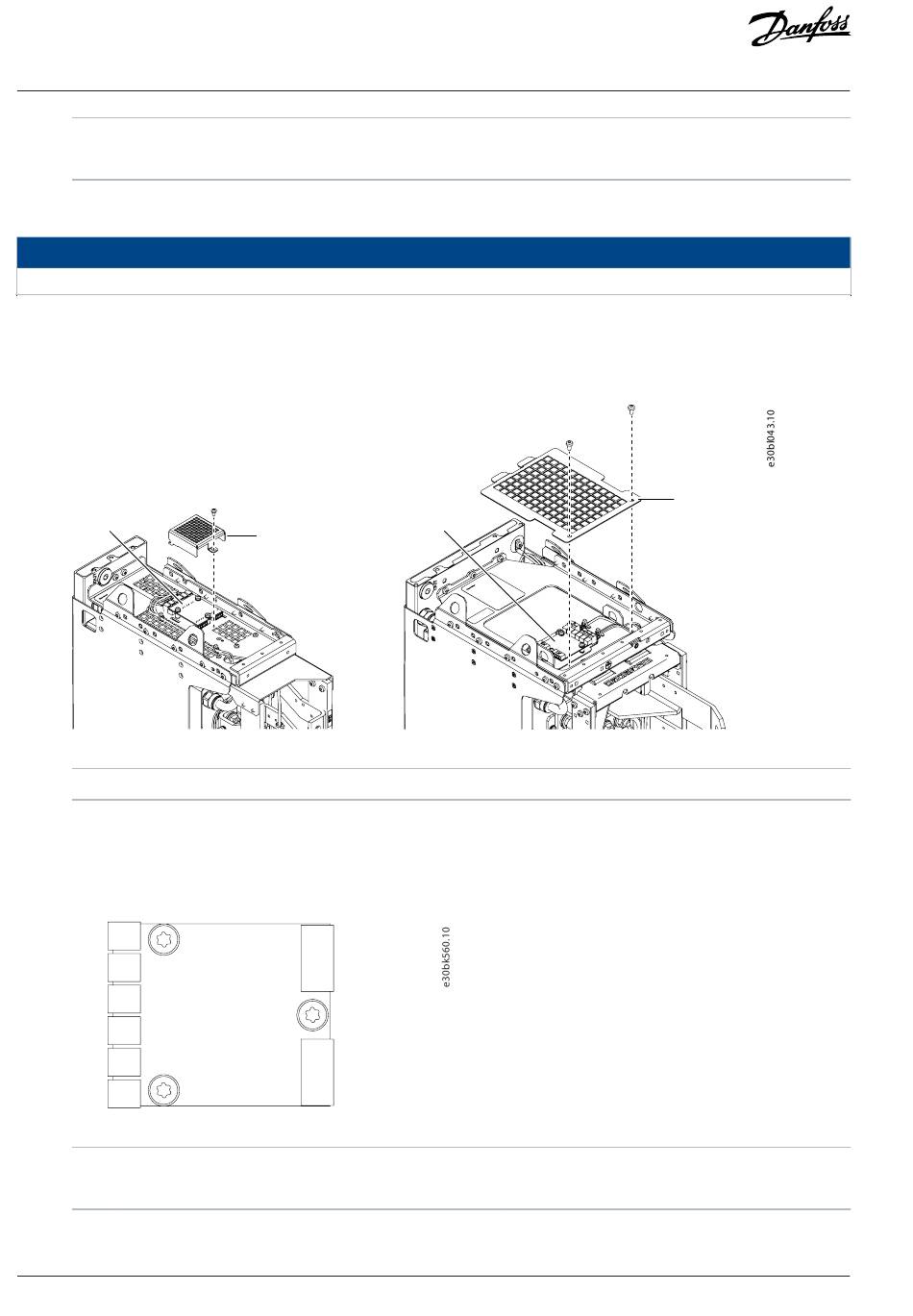 Danfoss

e30bl043.10

e30bk560.10