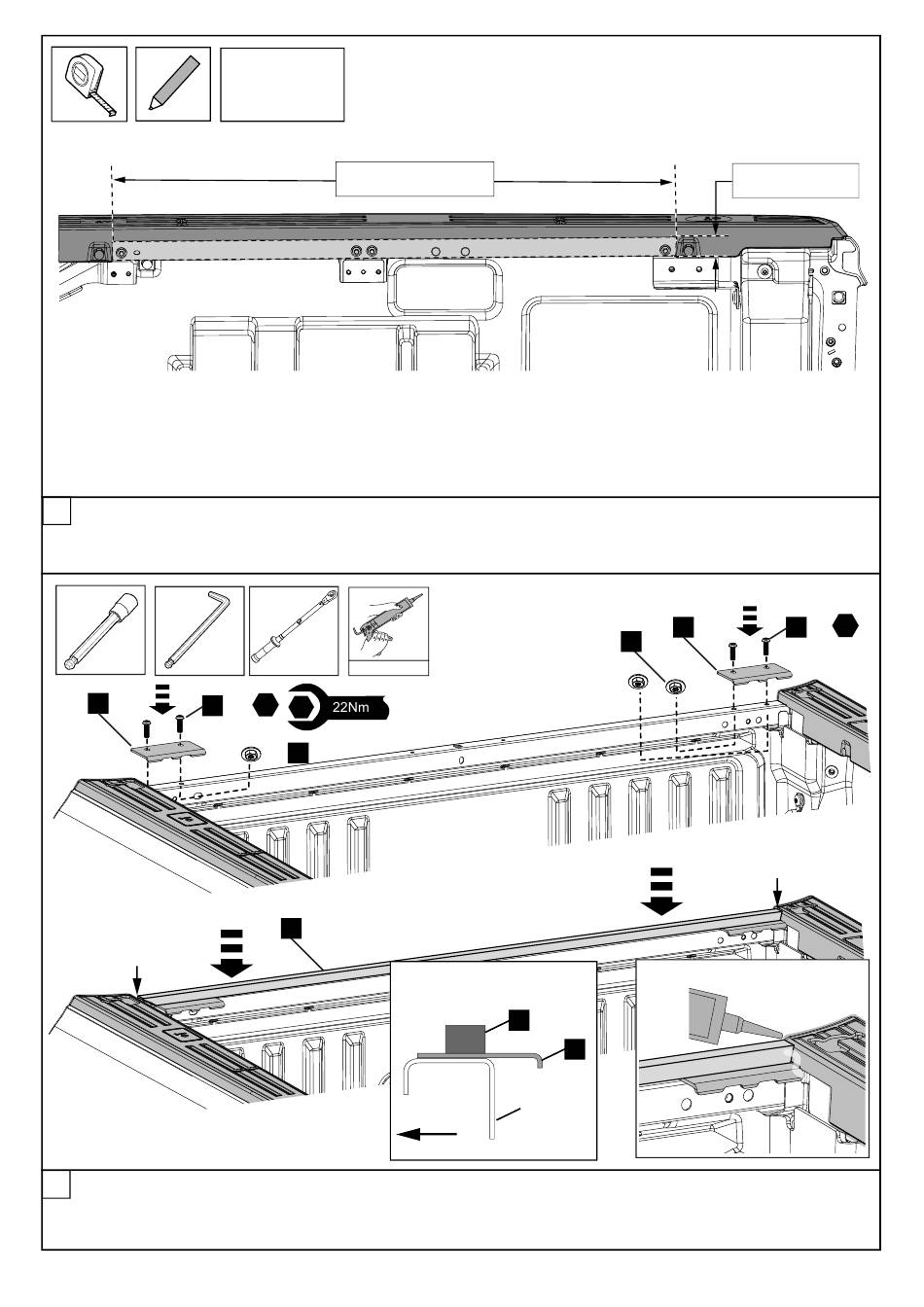 22Nm