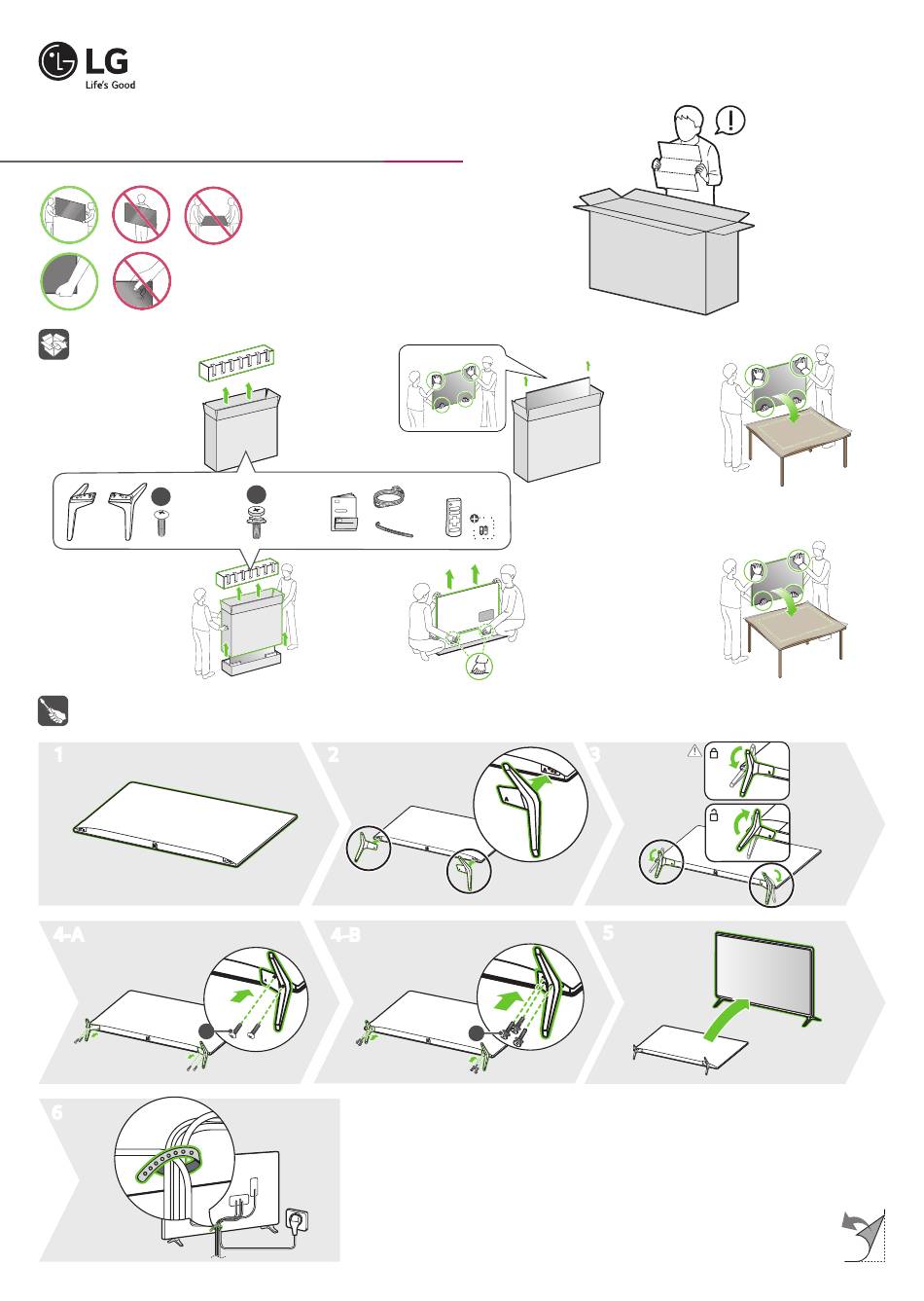 LG
Life's Good

1

2

3

4-A

4-B

5

6