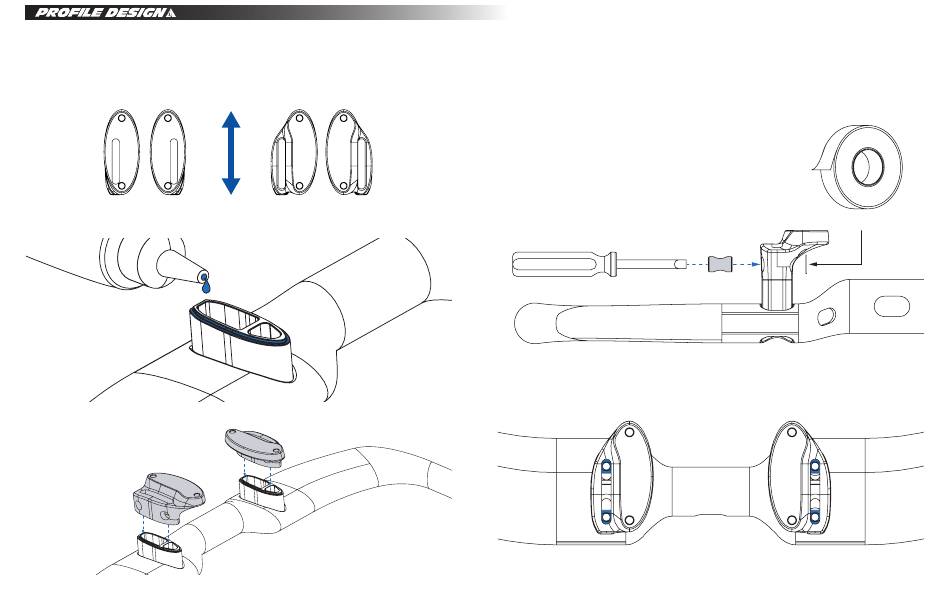 PROFILE DESIGN