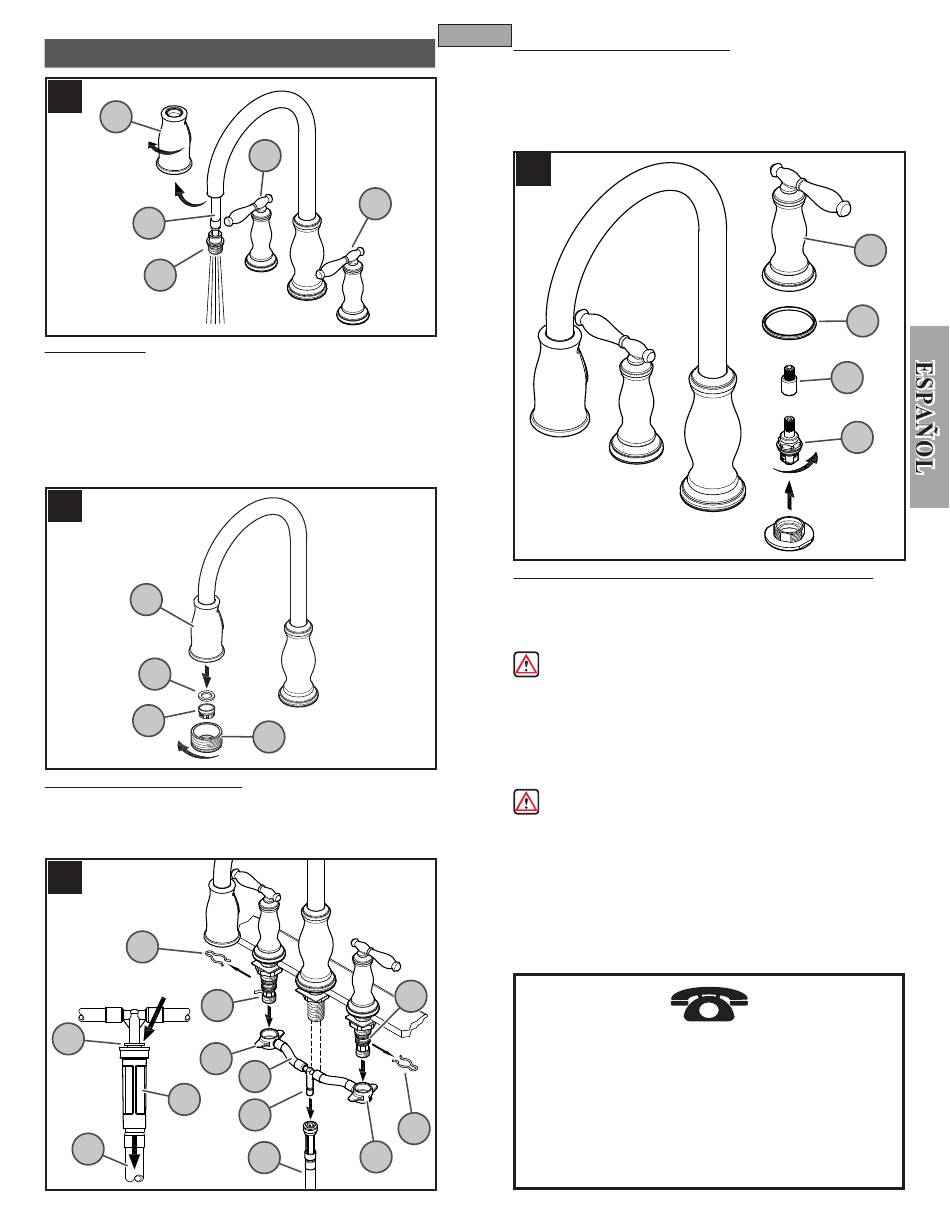 ESPAÑOL