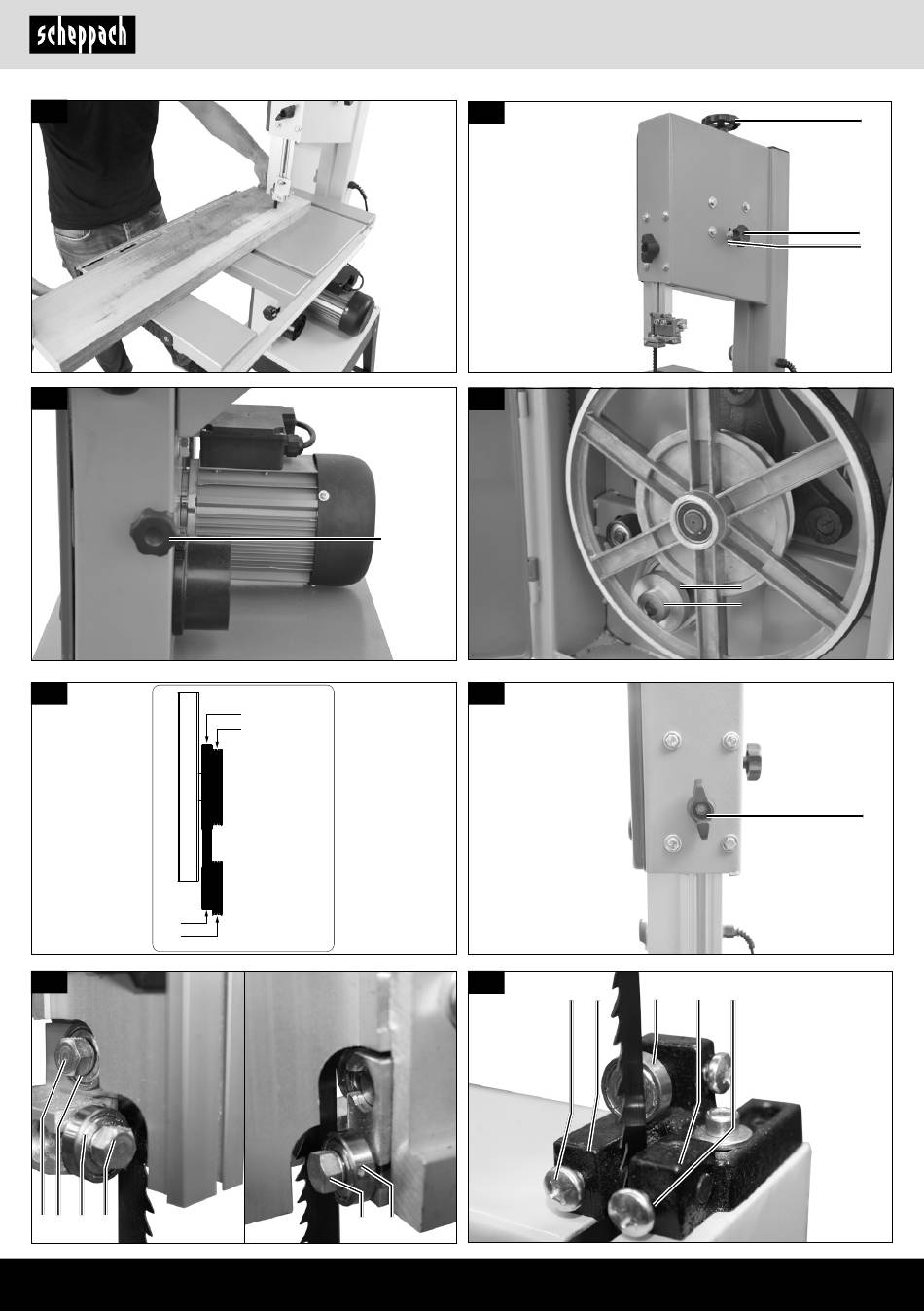 scheppach